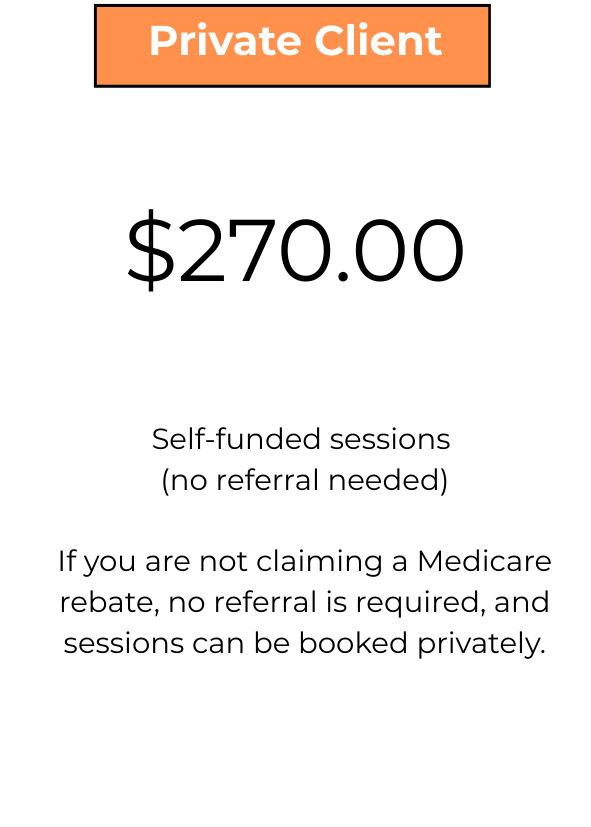 Private Client

$270.00

Self-funded sessions
(no referral needed)

If you are not claiming a Medicare rebate, no referral is required, and sessions can be booked privately.