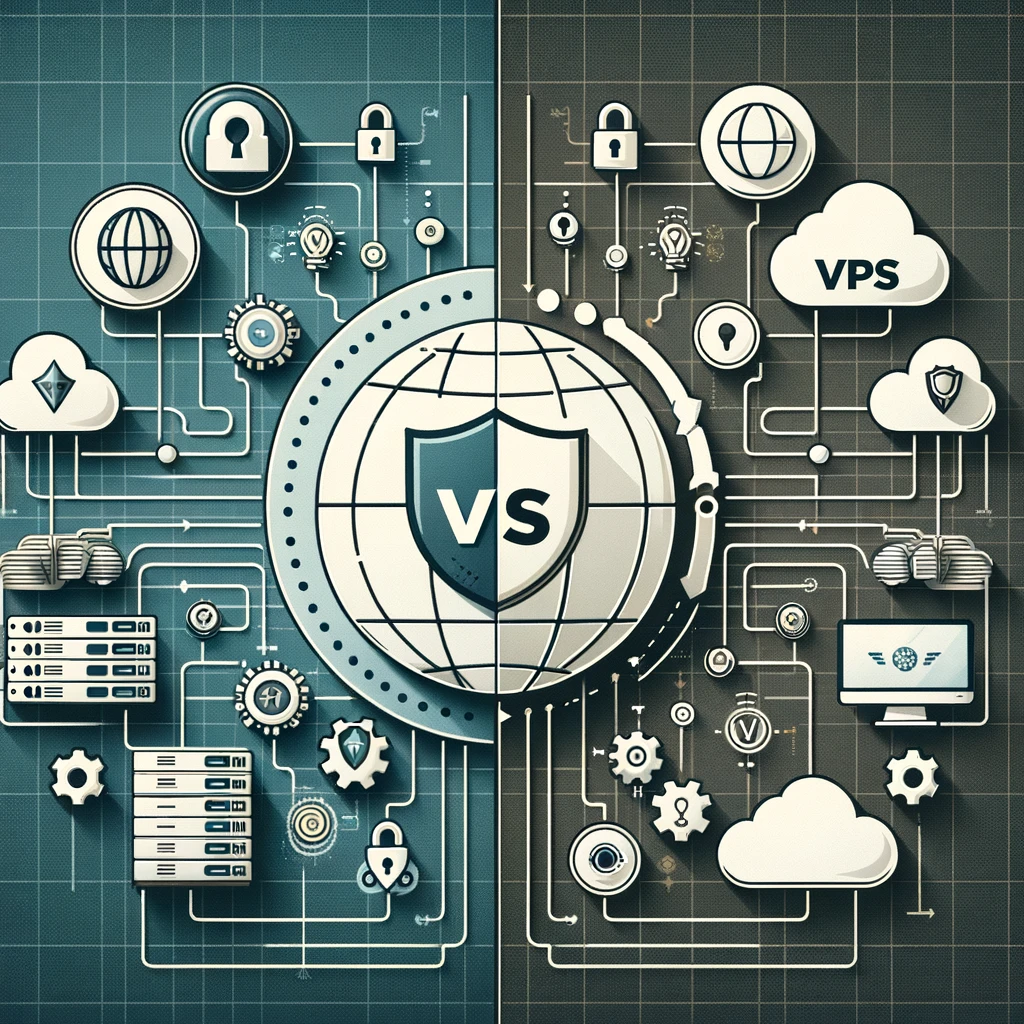 VPS

VS