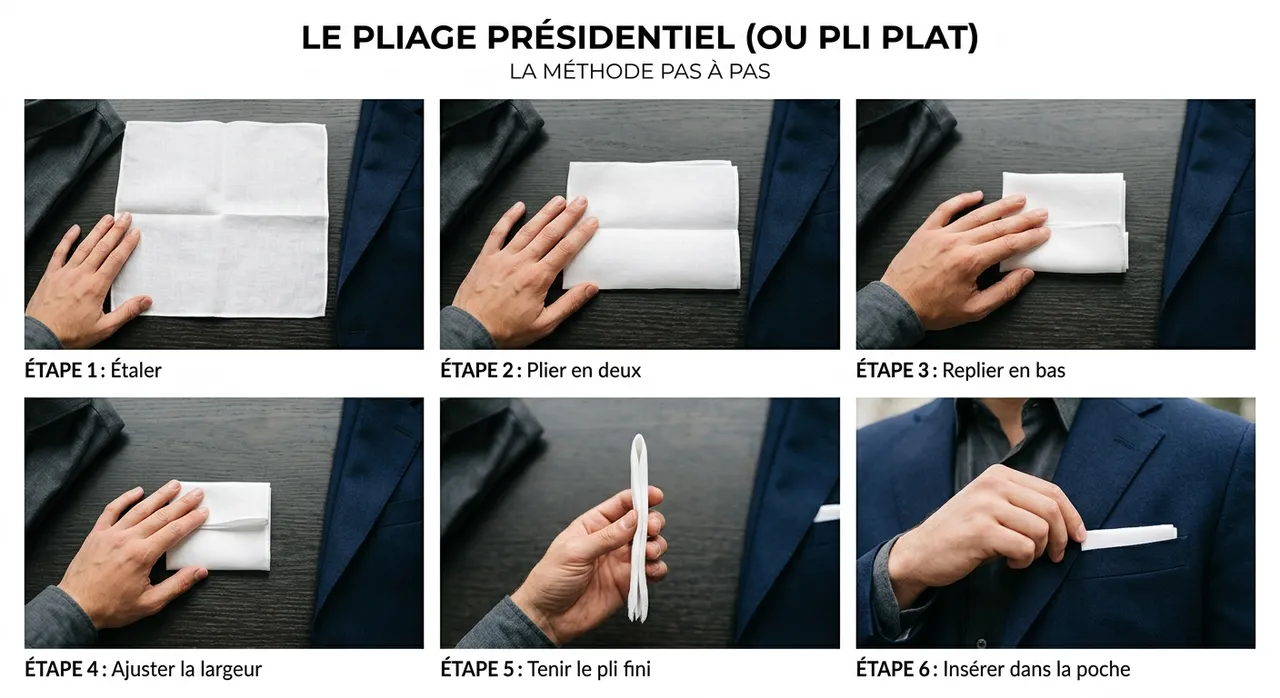 LE PLIAGE PRÉSIDENTIEL (OU PLI PLAT)
LA MÉTHODE PAS À PAS

ÉTAPE 1 : Étaler

ÉTAPE 2 : Plier en deux

ÉTAPE 3 : Replier en bas

ÉTAPE 4 : Ajuster la largeur

ÉTAPE 5 : Tenir le pli fini

ÉTAPE 6 : Insérer dans la poche