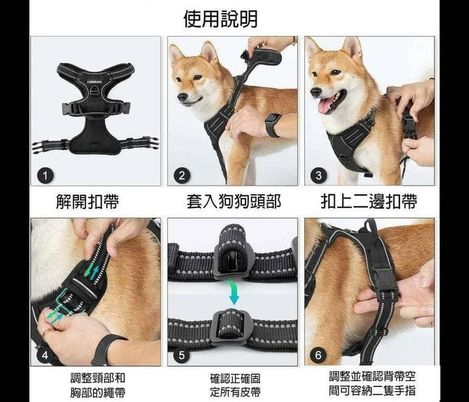 使用說明

1
解開扣帶

2
套入狗狗頭部

3
扣上二邊扣帶

4
調整頭部和胸部的繩帶

5
確認正確固定所有皮帶

6
調整並確認背帶空間可容納二隻手指