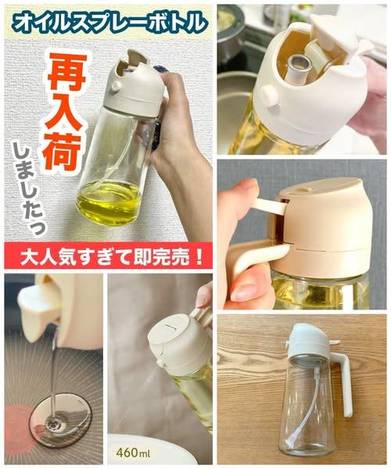 オイルスプレーボトル

再入荷
しましたっ

大人気すぎて即完売！

460ml