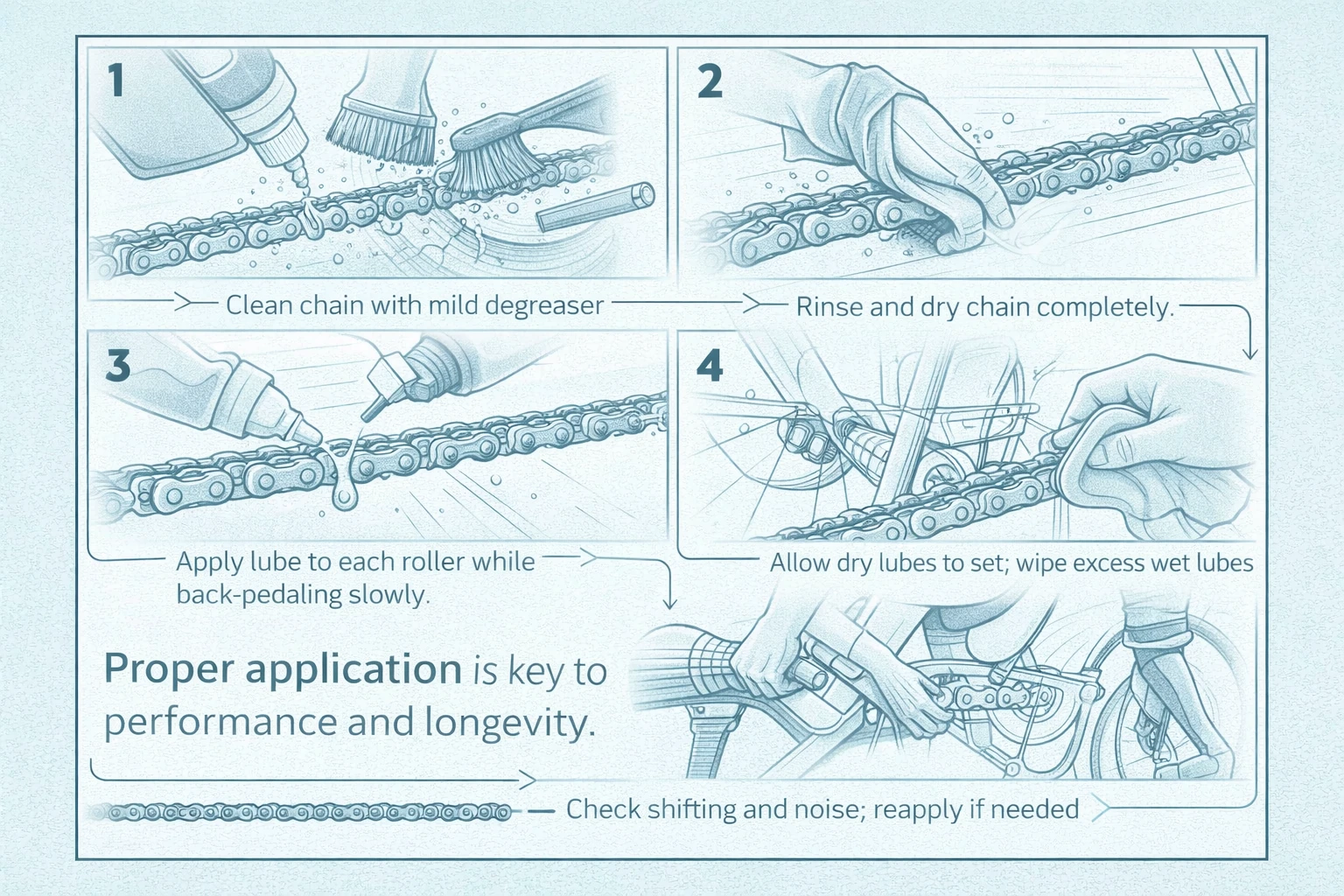 1

Clean chain with mild degreaser

2

Rinse and dry chain completely.

3

Apply lube to each roller while back-pedaling slowly.

4

Allow dry lubes to set; wipe excess wet lubes

Proper application is key to performance and longevity.

Check shifting and noise; reapply if needed