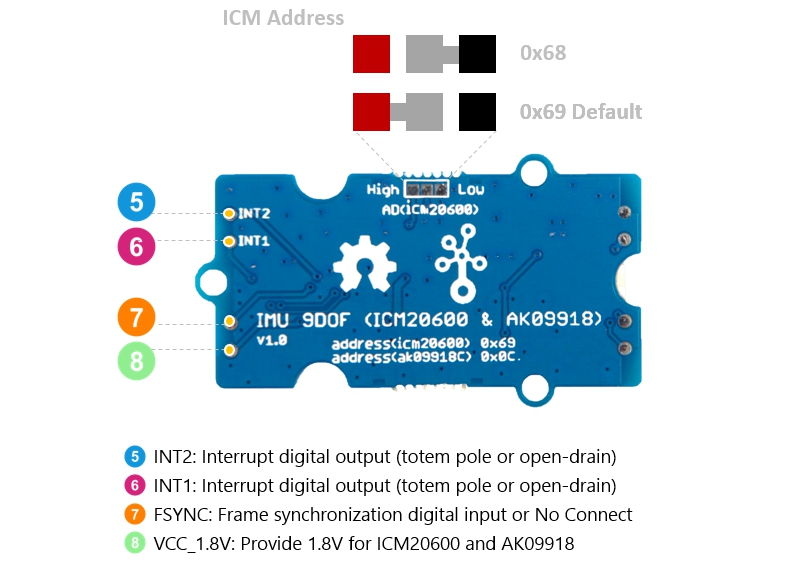 ICM Address

0x68

0x69 Default

High Low
AD(ICM20600)

5
INT2
6
INT1

7
8

IMU 9DOF (ICM20600 & AK09918)
v1.0
address(icm20600) 0x69
address(ak09918C) 0x0C.

5 INT2: Interrupt digital output (totem pole or open-drain)
6 INT1: Interrupt digital output (totem pole or open-drain)
7 FSYNC: Frame synchronization digital input or No Connect
8 VCC_1.8V: Provide 1.8V for ICM20600 and AK09918