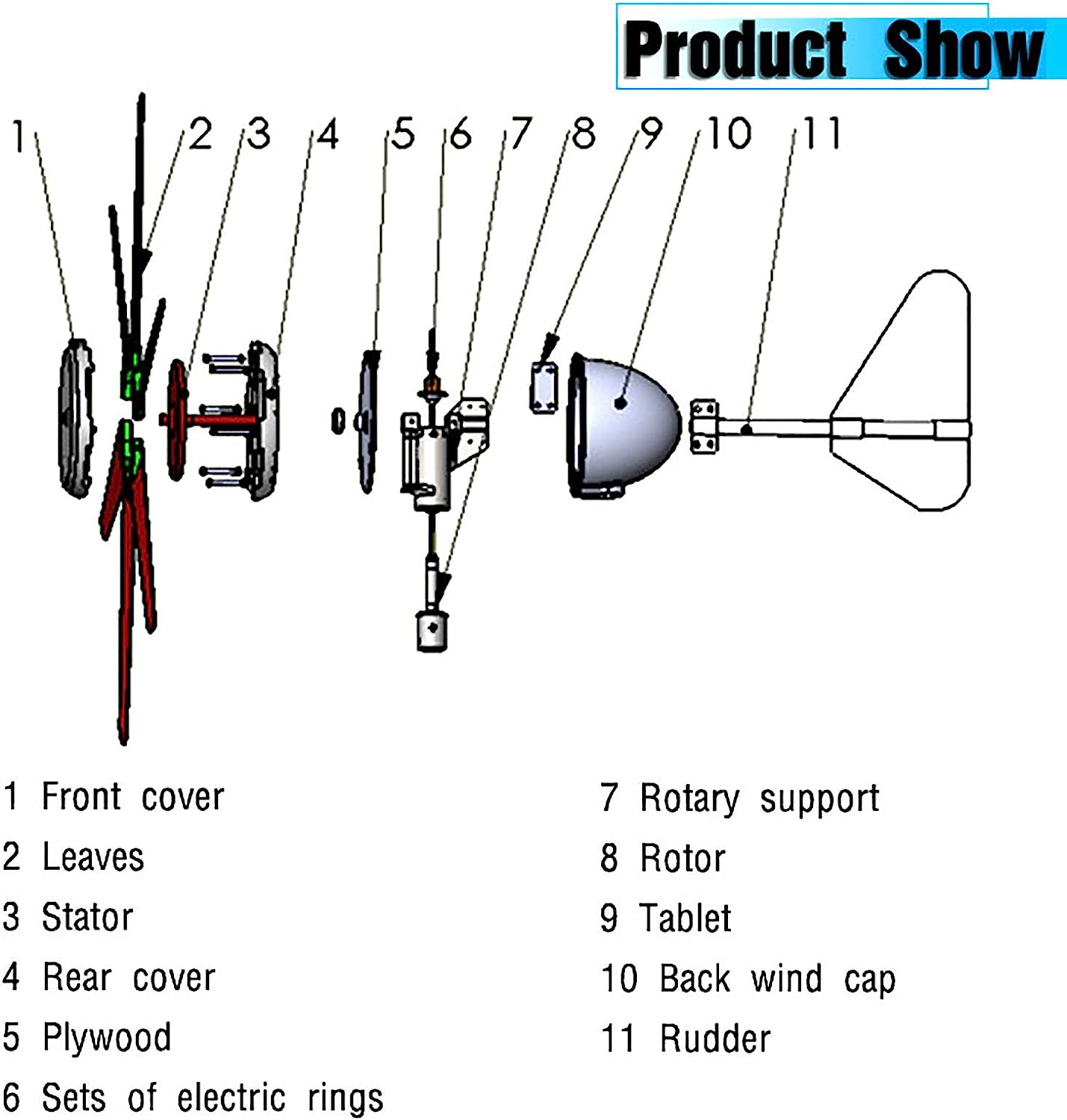 Product Show

1 2 3 4 5 6 7 8 9 10 11

1 Front cover
2 Leaves
3 Stator
4 Rear cover
5 Plywood
6 Sets of electric rings

7 Rotary support
8 Rotor
9 Tablet
10 Back wind cap
11 Rudder