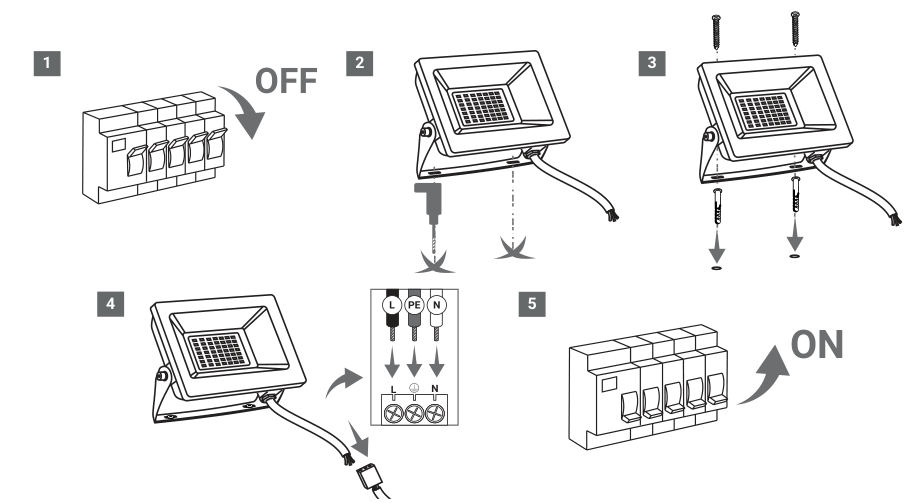 1
OFF
2
3
4
L
PE
N
L
N
5
ON