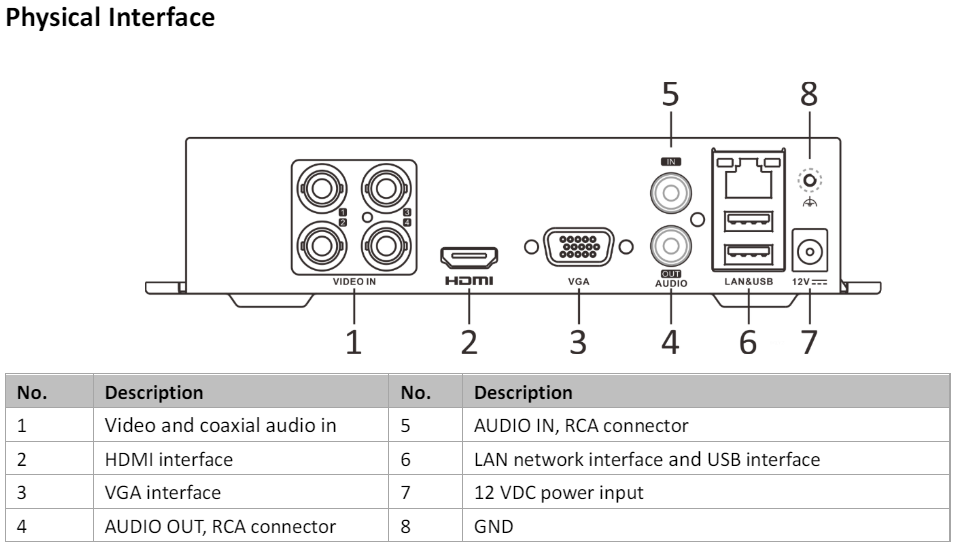 Physical Interface

5
8
IN
1
2
3
4
VIDEO IN
HDMI
VGA
OUT
AUDIO
LAN&USB
12V
1
2
3
4
6
7

| No. | Description | No. | Description |
|---|---|---|---|
| 1 | Video and coaxial audio in | 5 | AUDIO IN, RCA connector |
| 2 | HDMI interface | 6 | LAN network interface and USB interface |
| 3 | VGA interface | 7 | 12 VDC power input |
| 4 | AUDIO OUT, RCA connector | 8 | GND |