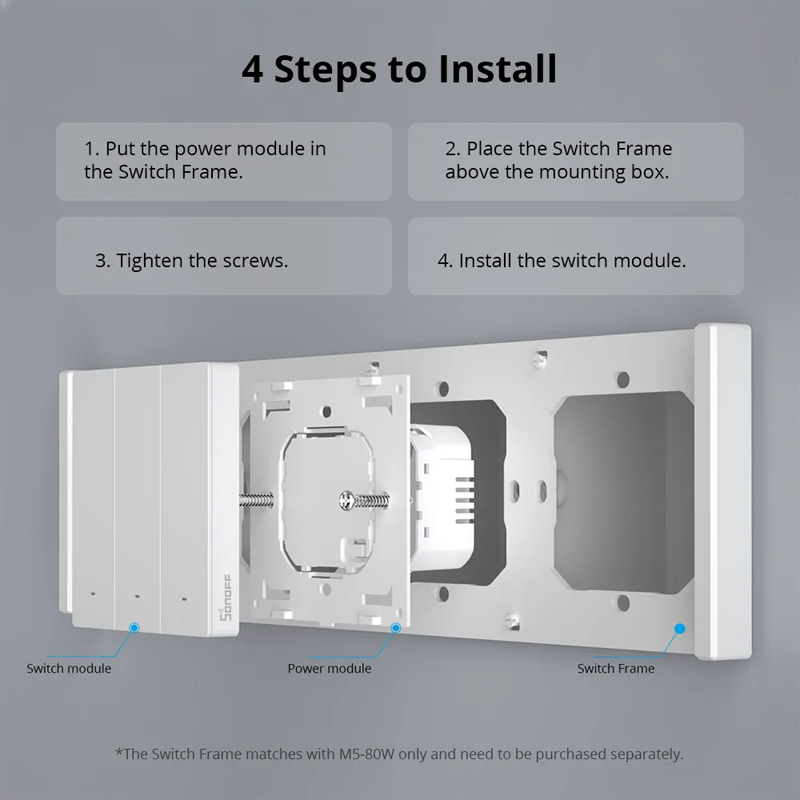 4 Steps to Install

1. Put the power module in the Switch Frame.

2. Place the Switch Frame above the mounting box.

3. Tighten the screws.

4. Install the switch module.

SONOFF

Switch module

Power module

Switch Frame

*The Switch Frame matches with M5-80W only and need to be purchased separately.