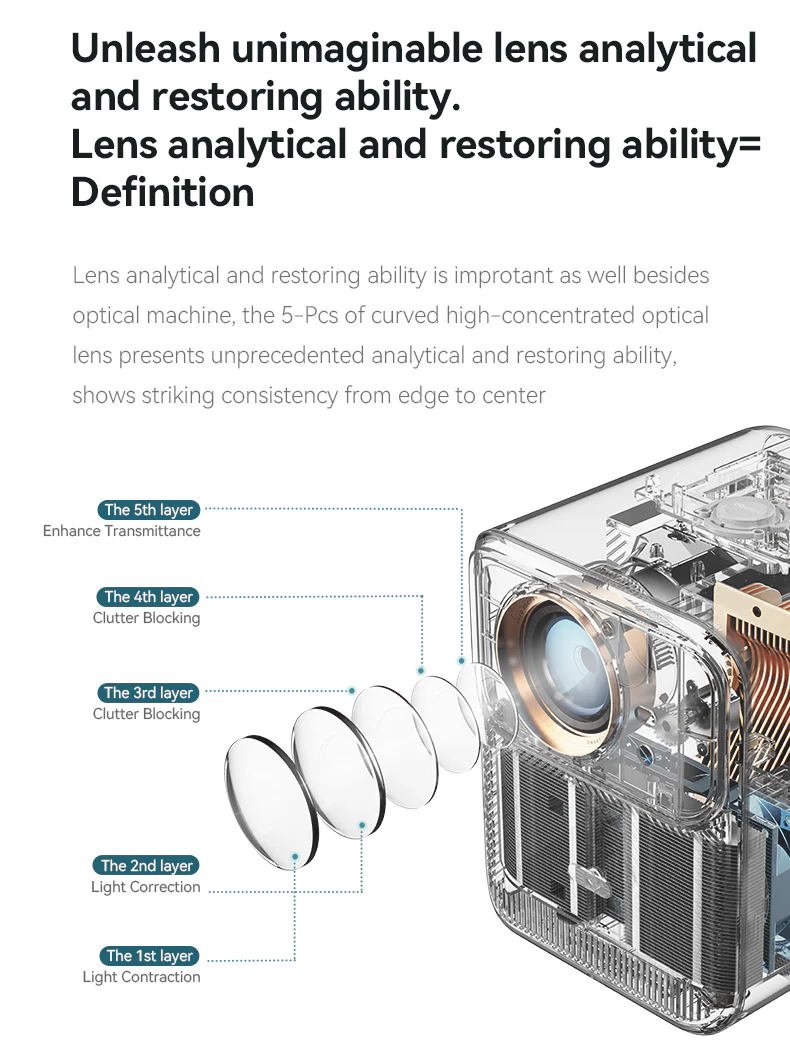 Unleash unimaginable lens analytical and restoring ability.
Lens analytical and restoring ability= Definition

Lens analytical and restoring ability is improtant as well besides optical machine, the 5-Pcs of curved high-concentrated optical lens presents unprecedented analytical and restoring ability, shows striking consistency from edge to center

The 5th layer
Enhance Transmittance

The 4th layer
Clutter Blocking

The 3rd layer
Clutter Blocking

The 2nd layer
Light Correction

The 1st layer
Light Contraction