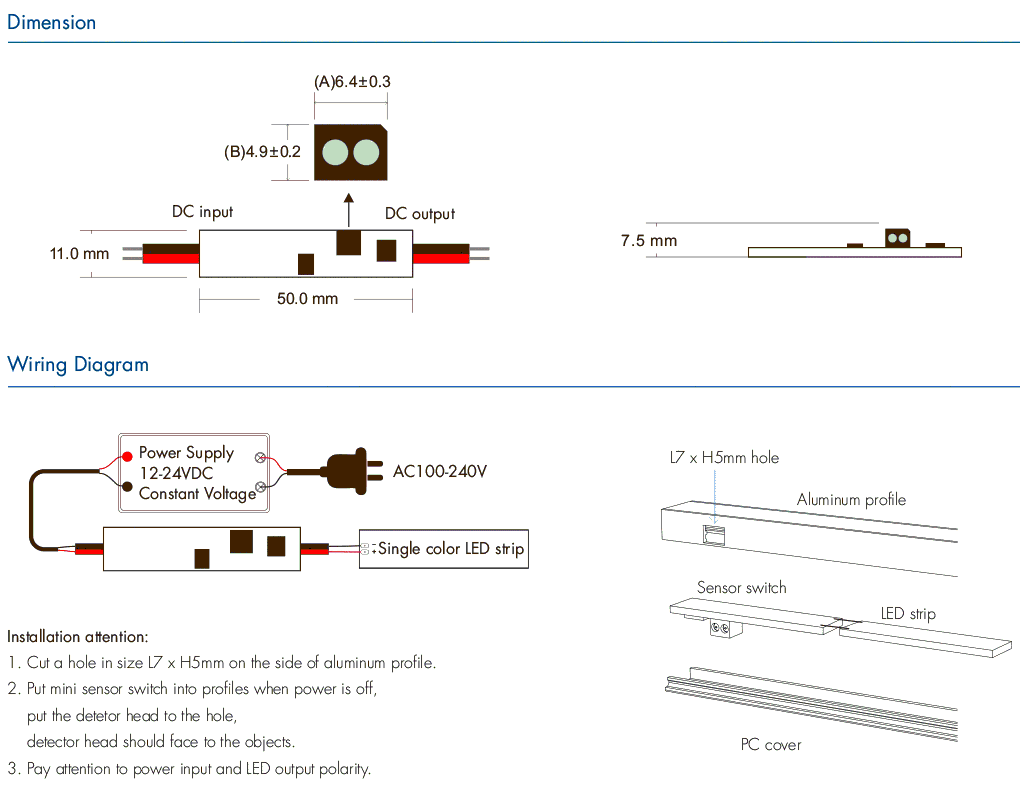 Dimension

(A)6.4±0.3

(B)4.9±0.2

DC input

DC output

11.0 mm

50.0 mm

7.5 mm

Wiring Diagram

Power Supply
12-24VDC
Constant Voltage

AC100-240V

Single color LED strip

L7 x H5mm hole

Aluminum profile

Sensor switch

LED strip

PC cover

Installation attention:
1. Cut a hole in size L7 x H5mm on the side of aluminum profile.
2. Put mini sensor switch into profiles when power is off, put the detetor head to the hole, detector head should face to the objects.
3. Pay attention to power input and LED output polarity.