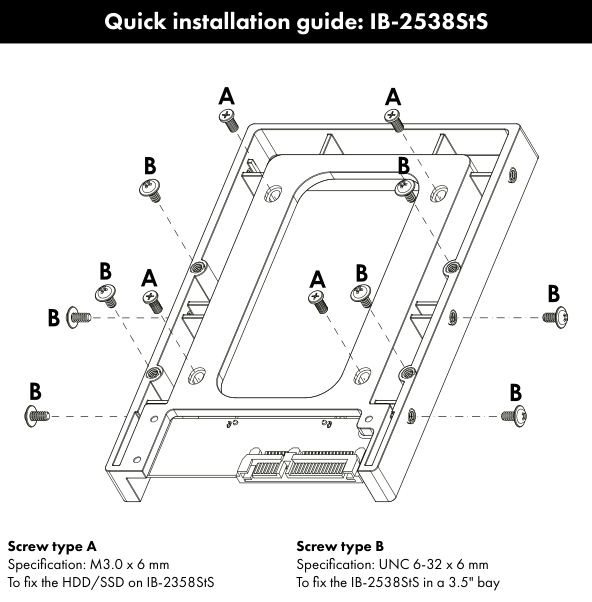 Quick installation guide: IB-2538StS

A
A
B
B
B
A
A
B
B
B
B
B

Screw type A
Specification: M3.0 x 6 mm
To fix the HDD/SSD on IB-2358StS

Screw type B
Specification: UNC 6-32 x 6 mm
To fix the IB-2538StS in a 3.5" bay