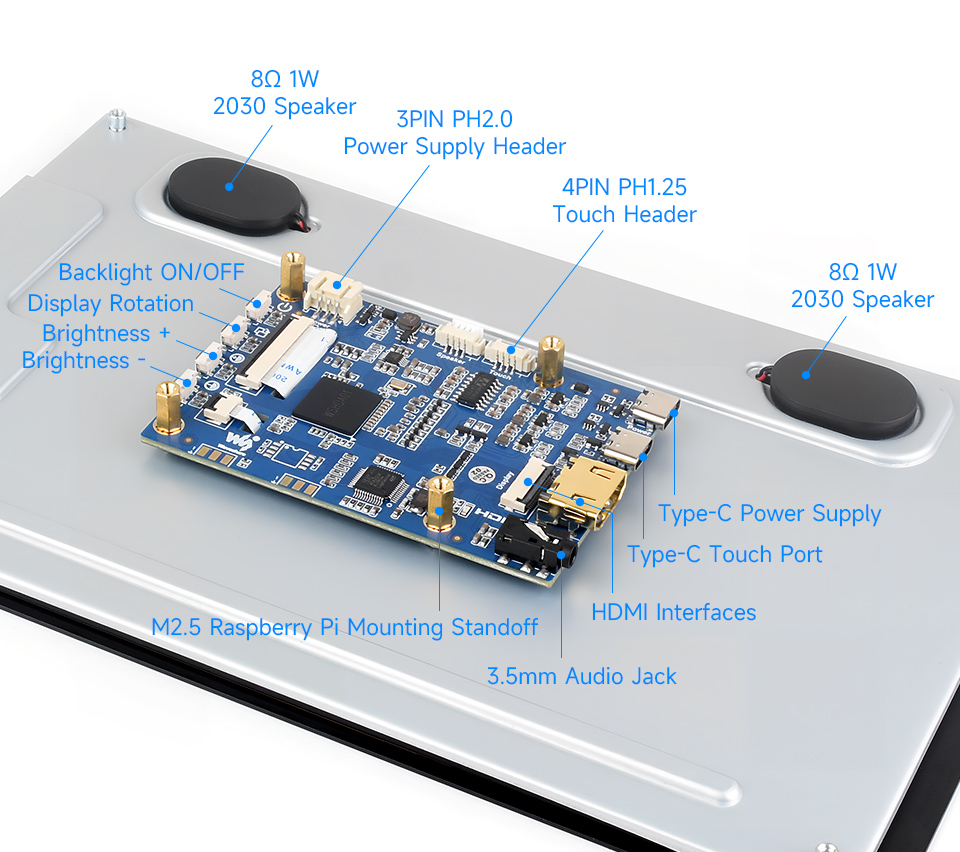 8Ω 1W
2030 Speaker

3PIN PH2.0
Power Supply Header

4PIN PH1.25
Touch Header

8Ω 1W
2030 Speaker

Backlight ON/OFF
Display Rotation
Brightness +
Brightness -

Type-C Power Supply
Type-C Touch Port
HDMI Interfaces
M2.5 Raspberry Pi Mounting Standoff
3.5mm Audio Jack