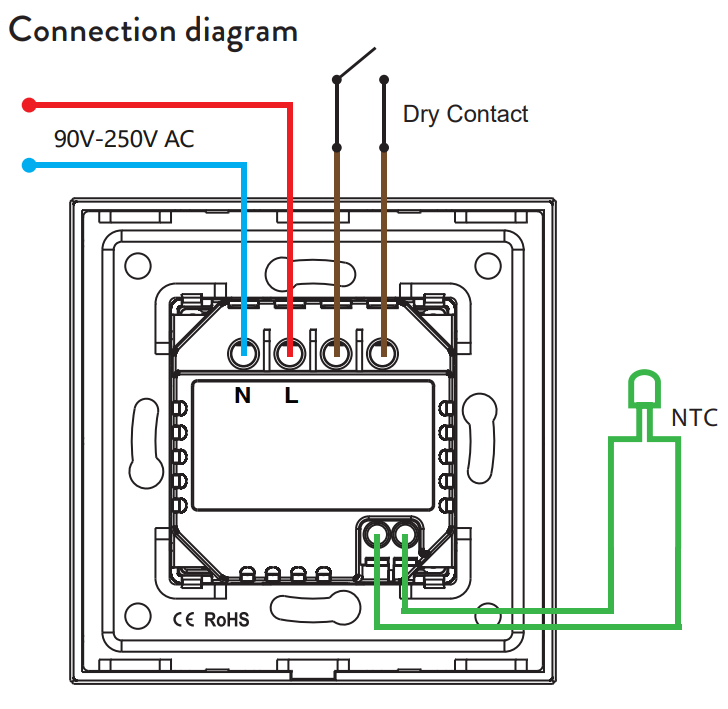 Connection diagram

90V-250V AC

Dry Contact

N L

NTC

CE RoHS