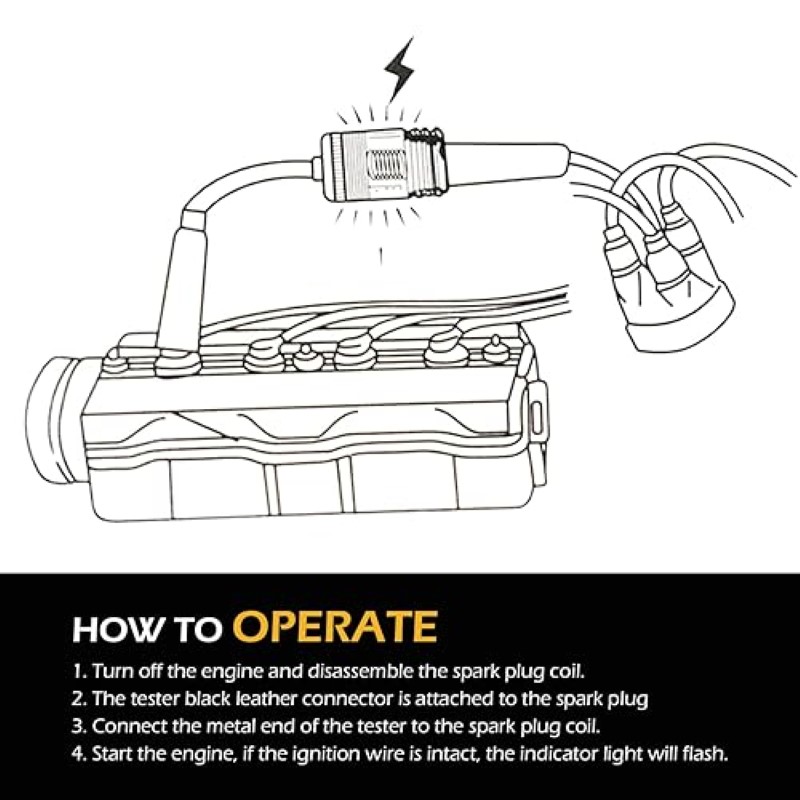 HOW TO OPERATE

1. Turn off the engine and disassemble the spark plug coil.
2. The tester black leather connector is attached to the spark plug
3. Connect the metal end of the tester to the spark plug coil.
4. Start the engine, if the ignition wire is intact, the indicator light will flash.