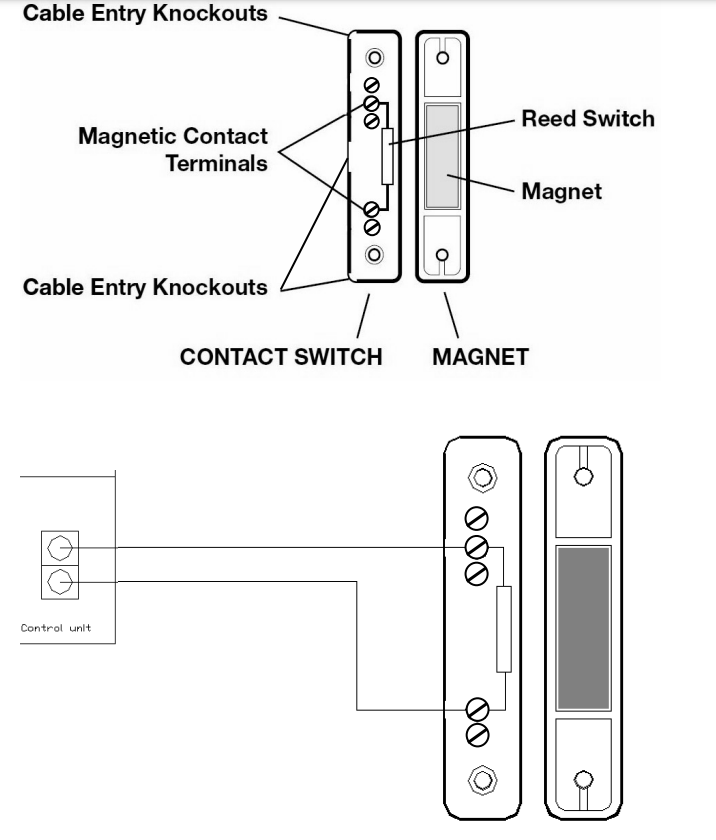 Cable Entry Knockouts

Magnetic Contact Terminals

Reed Switch

Magnet

Cable Entry Knockouts

CONTACT SWITCH

MAGNET

Control unit