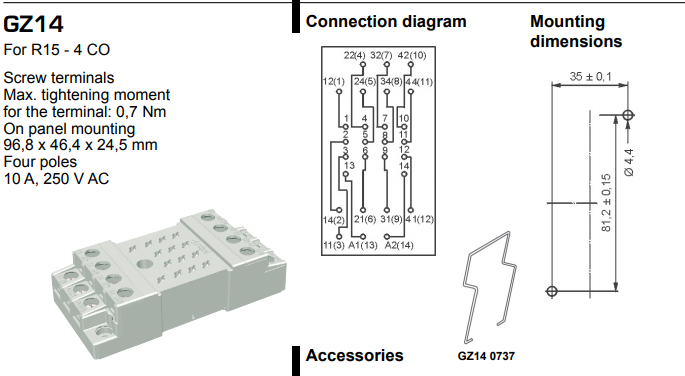 GZ14

For R15 - 4 CO

Screw terminals
Max. tightening moment for the terminal: 0,7 Nm
On panel mounting
96,8 x 46,4 x 24,5 mm
Four poles
10 A, 250 V AC

Connection diagram

22(4) 32(7) 42(10)
12(1) 24(5) 34(8) 44(11)
1 4 7 10
2 5 8 11
3 6 9 12
13 14
14(2) 21(6) 31(9) 41(12)
11(3) A1(13) A2(14)

Mounting dimensions

35 ± 0,1
Ø 4,4
81,2 ± 0,15

Accessories

GZ14 0737