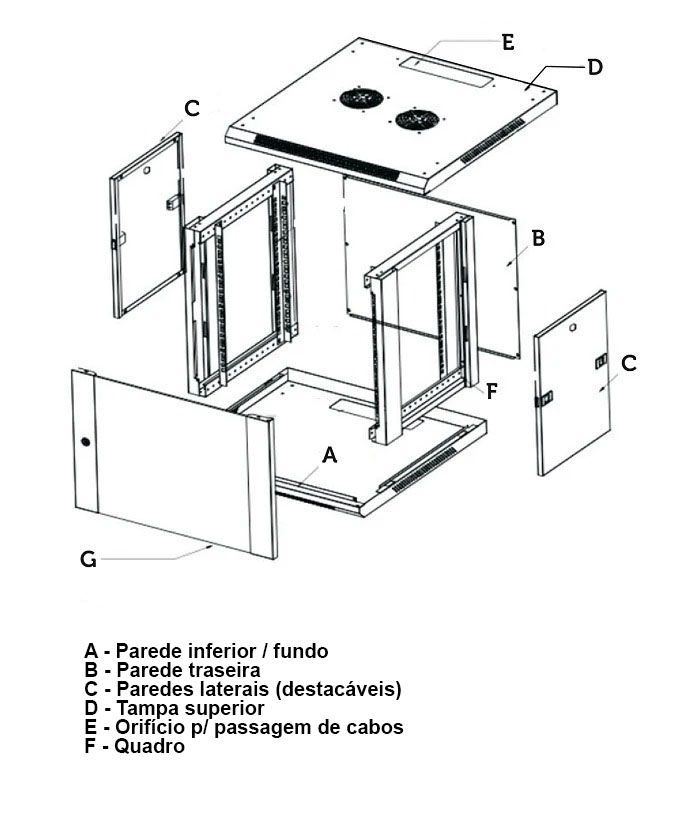 E
D
C
B
C
F
A
G

A - Parede inferior / fundo
B - Parede traseira
C - Paredes laterais (destacáveis)
D - Tampa superior
E - Orifício p/ passagem de cabos
F - Quadro