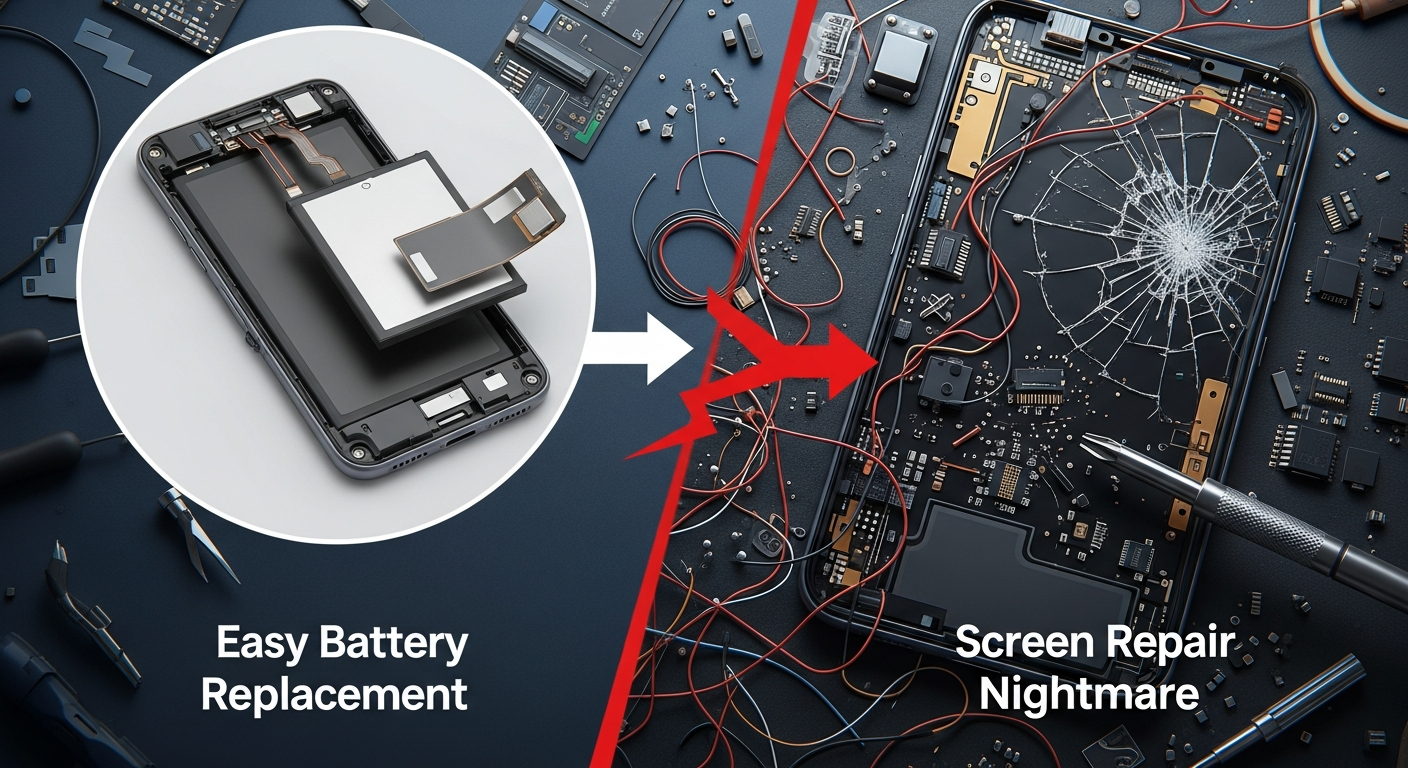 Easy Battery Replacement

Screen Repair Nightmare