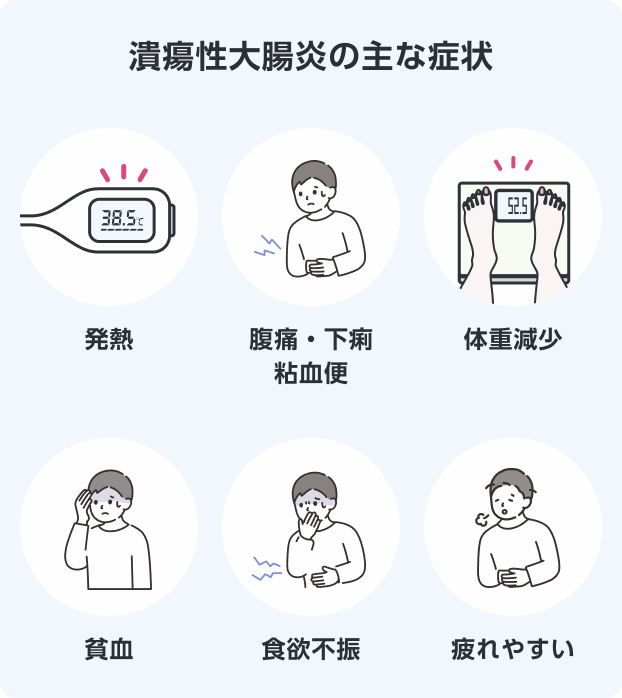 潰瘍性大腸炎の主な症状

38.5℃

発熱

腹痛・下痢
粘血便

52.5

体重減少

貧血

食欲不振

疲れやすい