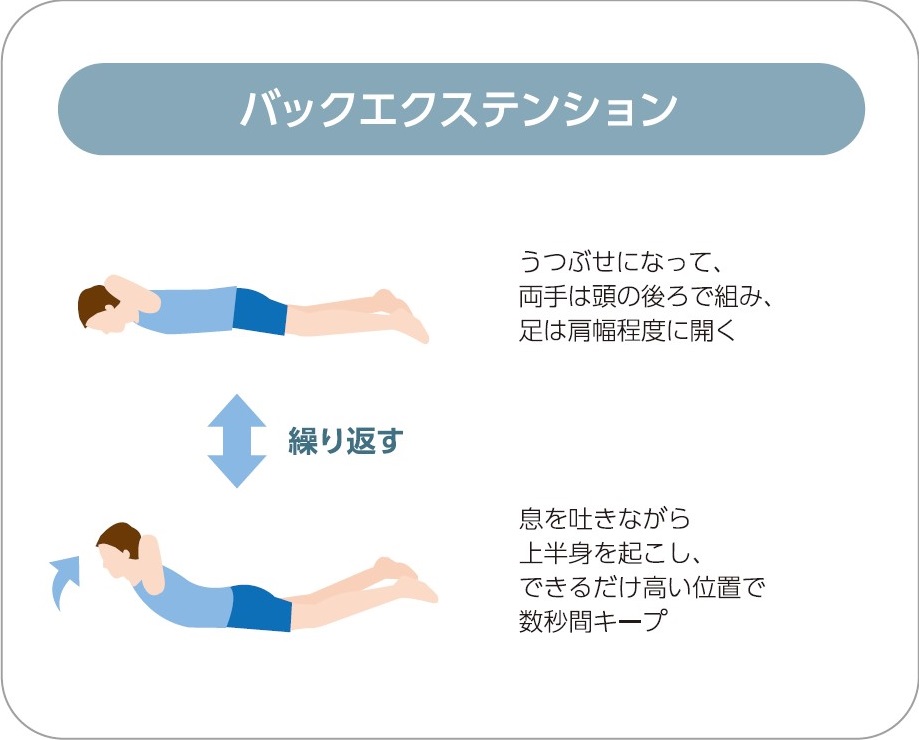 バックエクステンション

うつぶせになって、
両手は頭の後ろで組み、
足は肩幅程度に開く

繰り返す

息を吐きながら
上半身を起こし、
できるだけ高い位置で
数秒間キープ