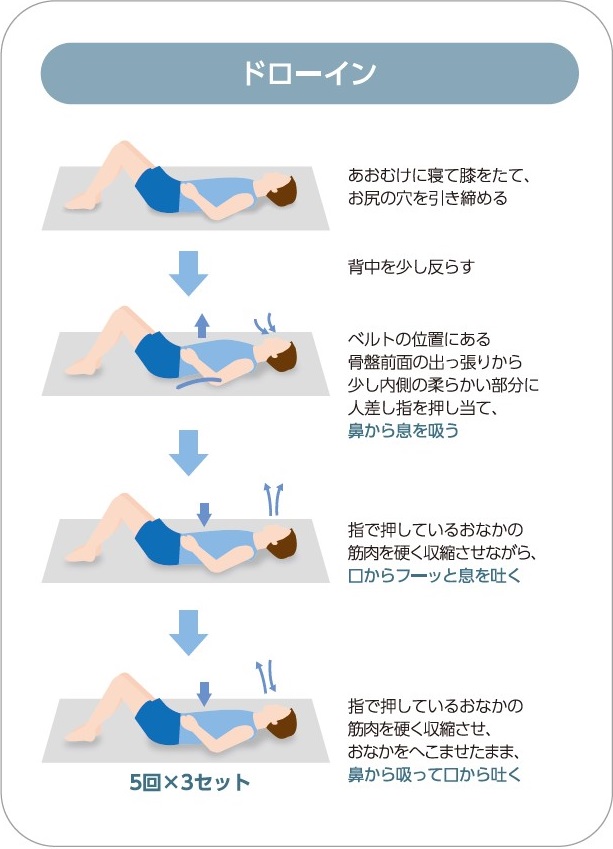 ドローイン

あおむけに寝て膝をたて、お尻の穴を引き締める

背中を少し反らす

ベルトの位置にある骨盤前面の出っ張りから少し内側の柔らかい部分に人差し指を押し当て、鼻から息を吸う

指で押しているおなかの筋肉を硬く収縮させながら、口からフーッと息を吐く

指で押しているおなかの筋肉を硬く収縮させ、おなかをへこませたまま、鼻から吸って口から吐く

5回×3セット