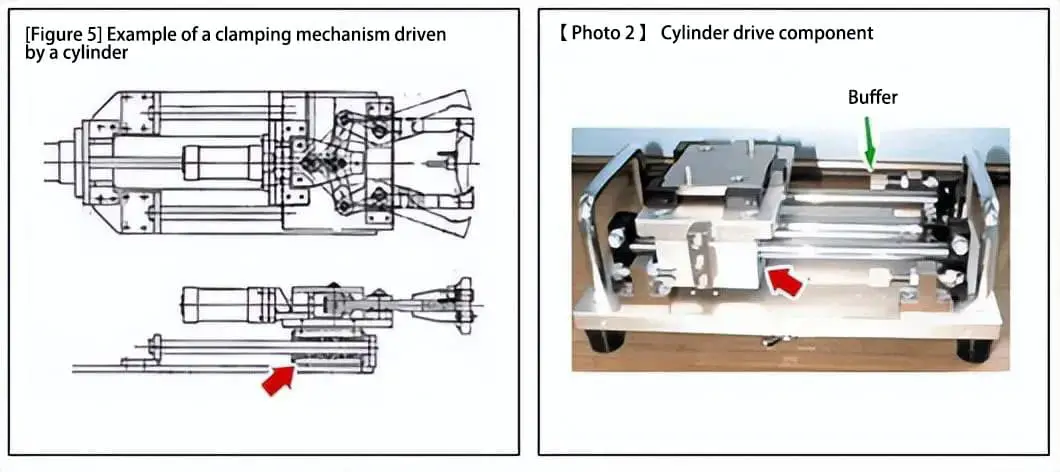 [Figure 5] Example of a clamping mechanism driven by a cylinder

【Photo 2】 Cylinder drive component

Buffer