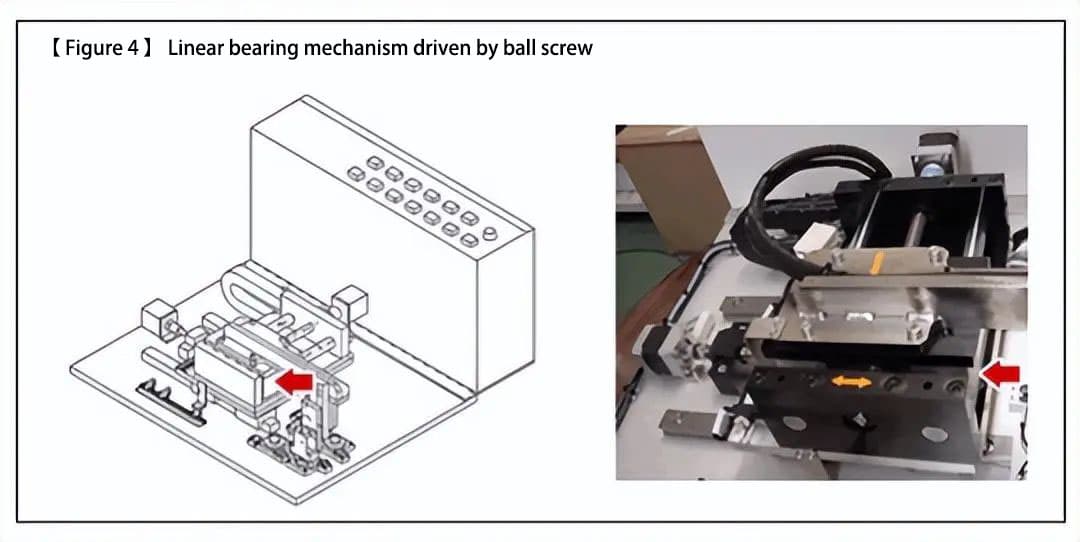 【Figure 4】 Linear bearing mechanism driven by ball screw