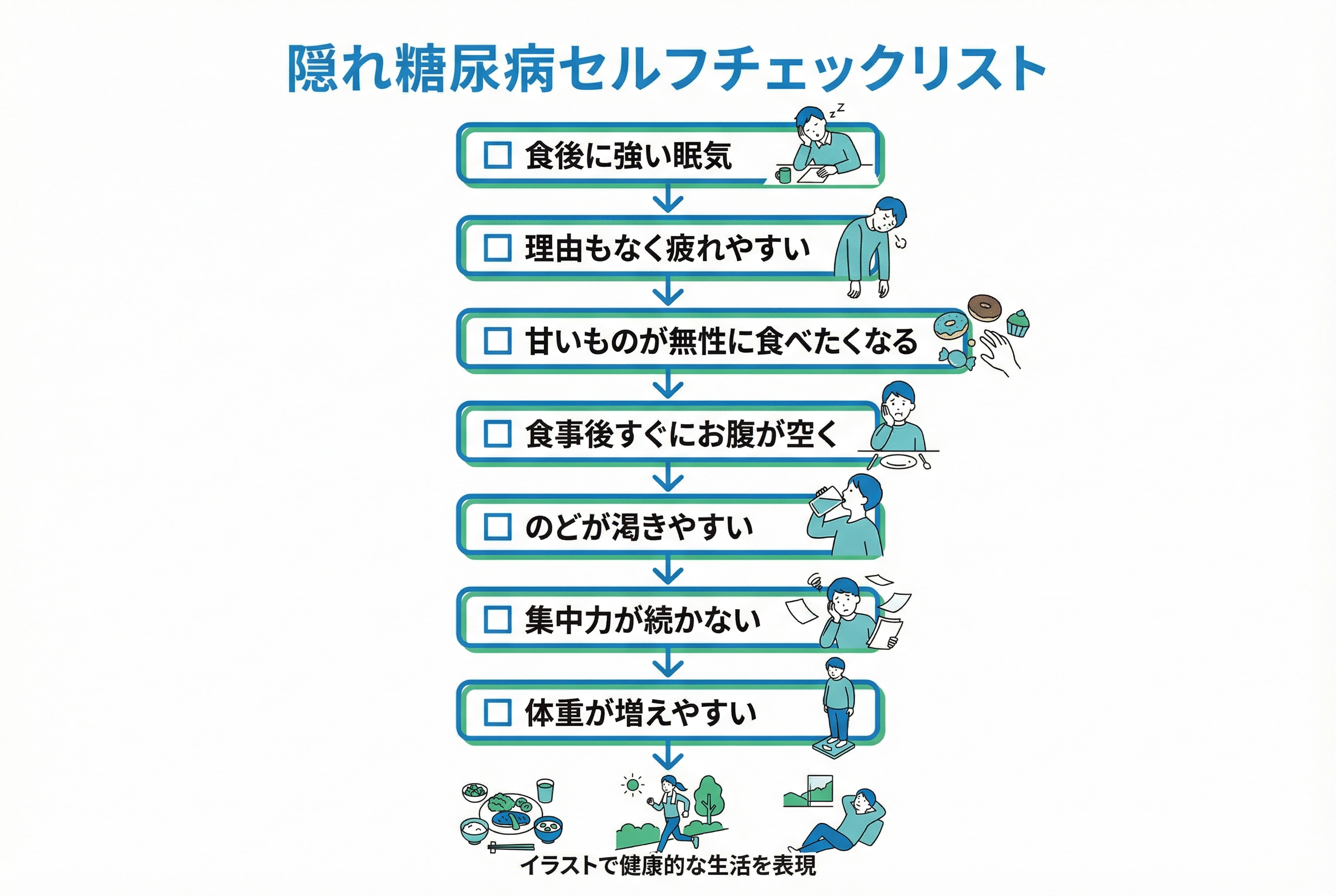 隠れ糖尿病セルフチェックリスト

☐ 食後に強い眠気

☐ 理由もなく疲れやすい

☐ 甘いものが無性に食べたくなる

☐ 食事後すぐにお腹が空く

☐ のどが渇きやすい

☐ 集中力が続かない

☐ 体重が増えやすい

イラストで健康的な生活を表現