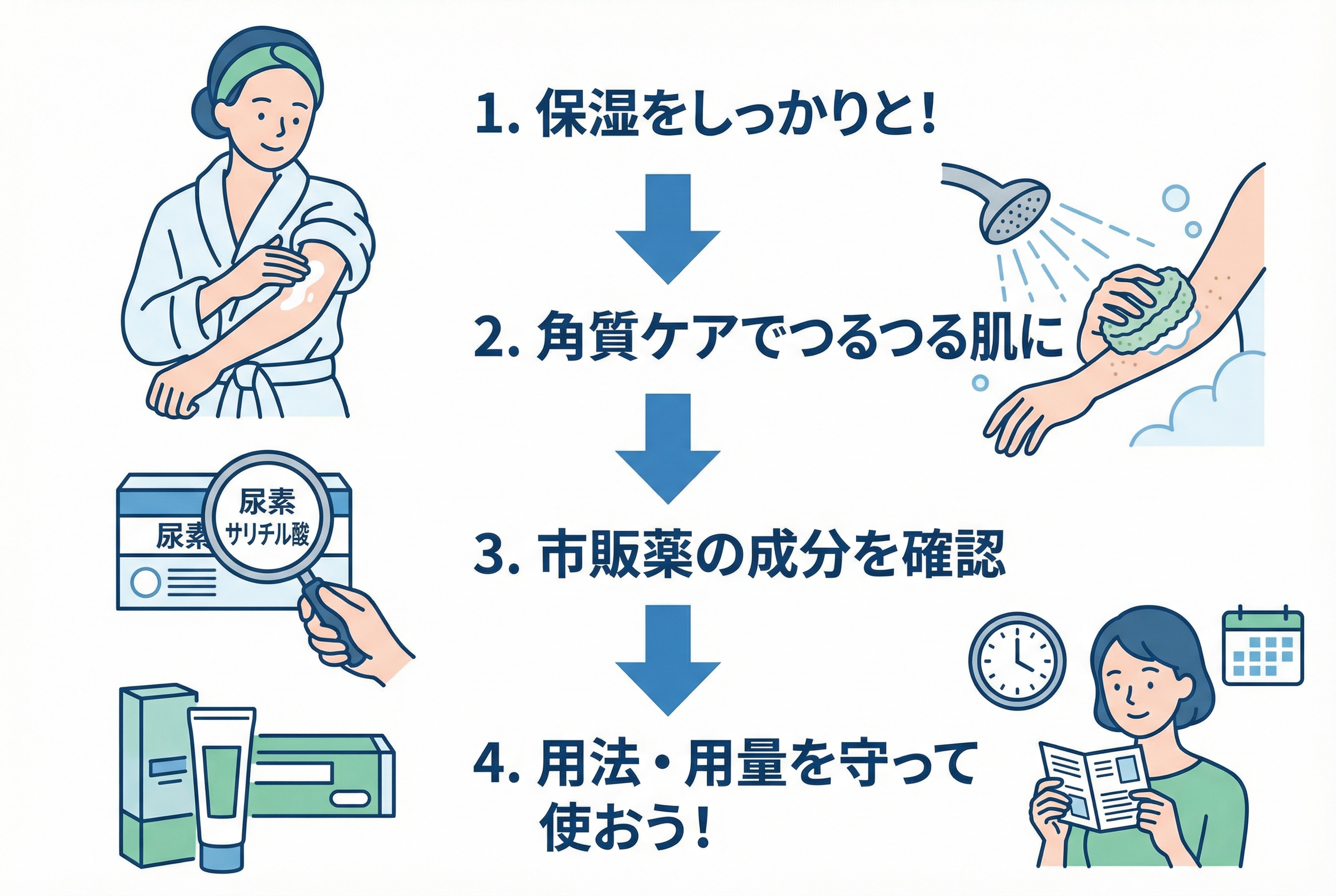 1. 保湿をしっかりと!

2. 角質ケアでつるつる肌に

尿素
尿素
サリチル酸

3. 市販薬の成分を確認

4. 用法・用量を守って使おう!