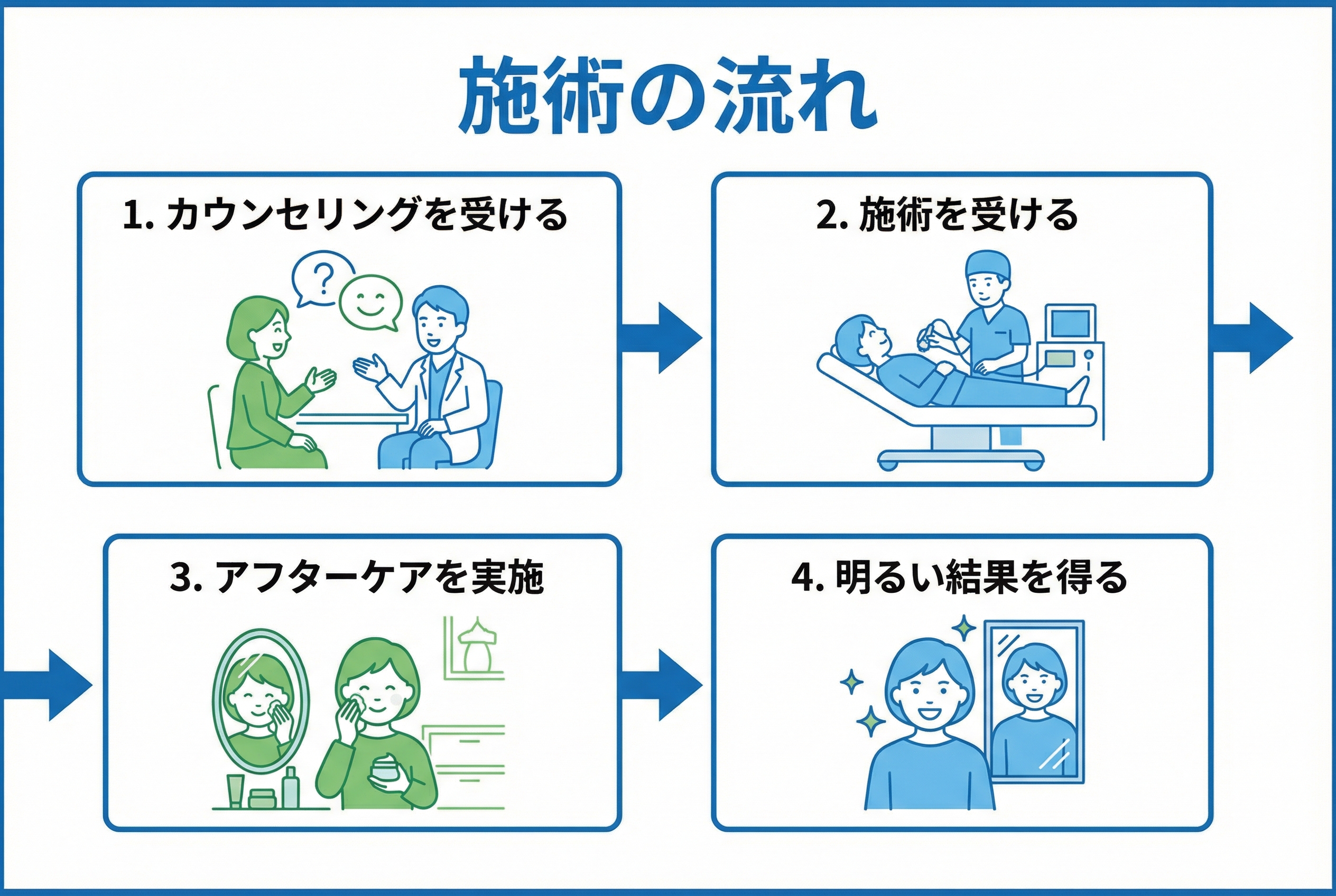 施術の流れ

1. カウンセリングを受ける

?

2. 施術を受ける

3. アフターケアを実施

4. 明るい結果を得る