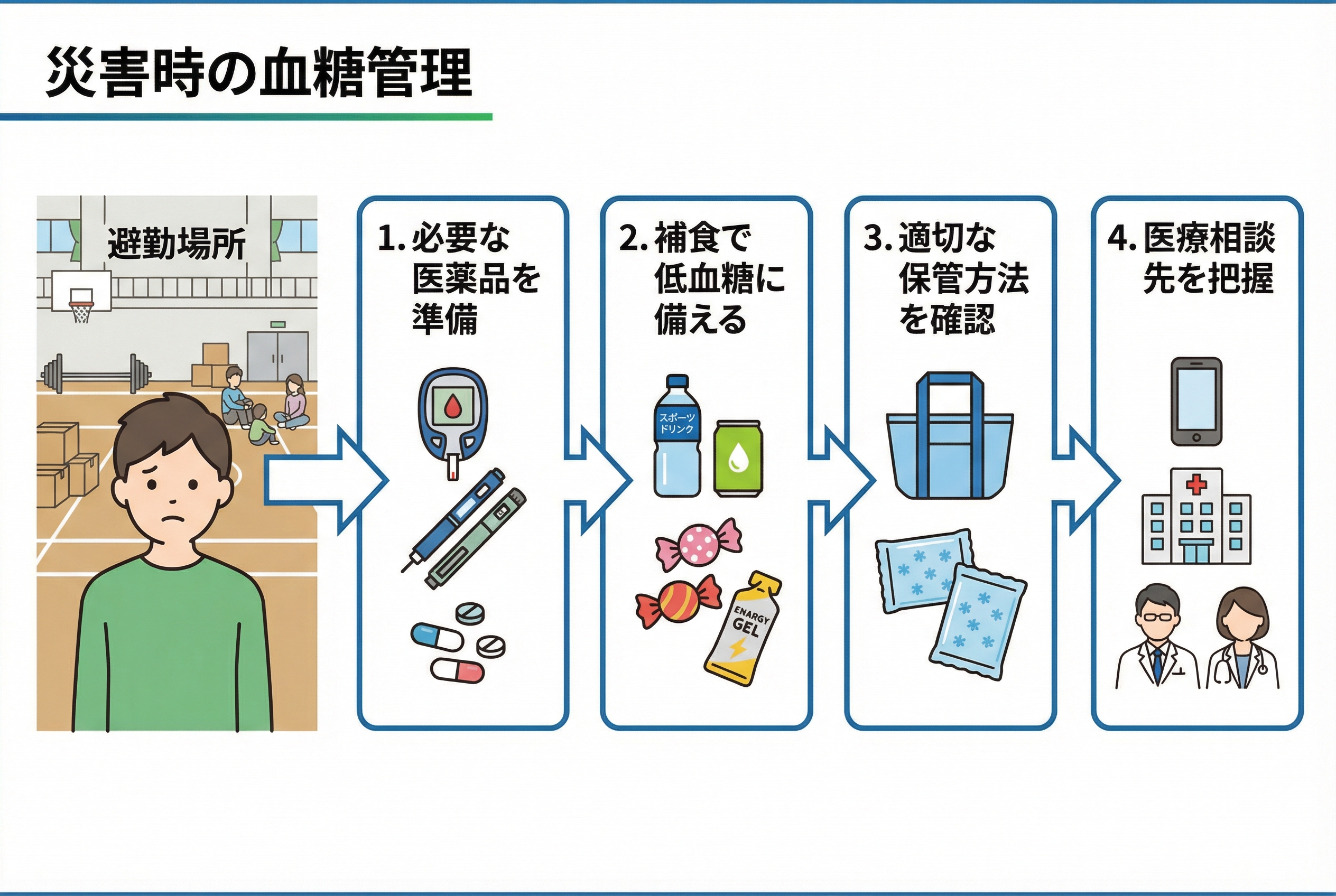 災害時の血糖管理

避勤場所

1. 必要な医薬品を準備

2. 補食で低血糖に備える

スポーツドリンク

ENARGY GEL

3. 適切な保管方法を確認

4. 医療相談先を把握