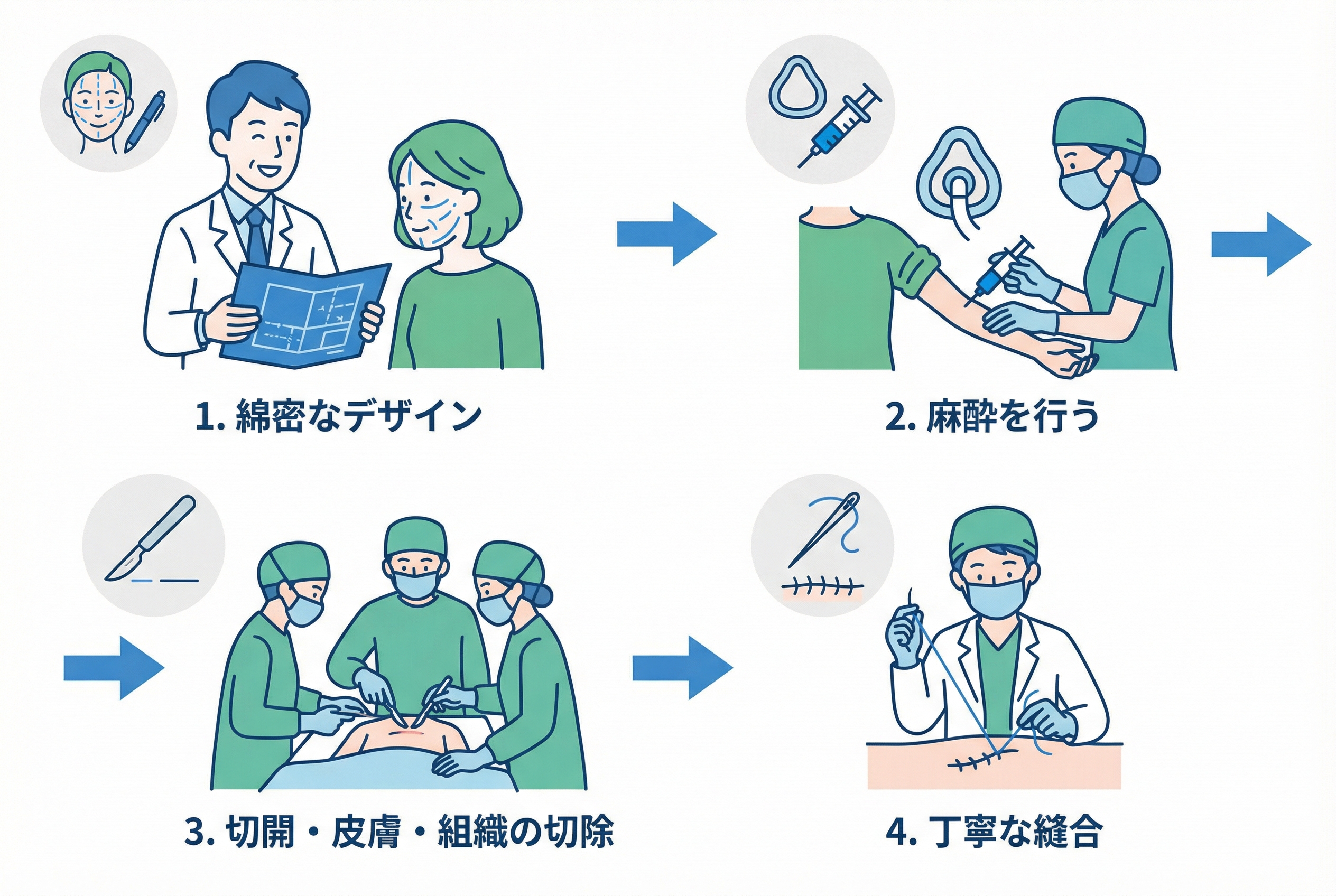 1. 綿密なデザイン

2. 麻酔を行う

3. 切開・皮膚・組織の切除

4. 丁寧な縫合