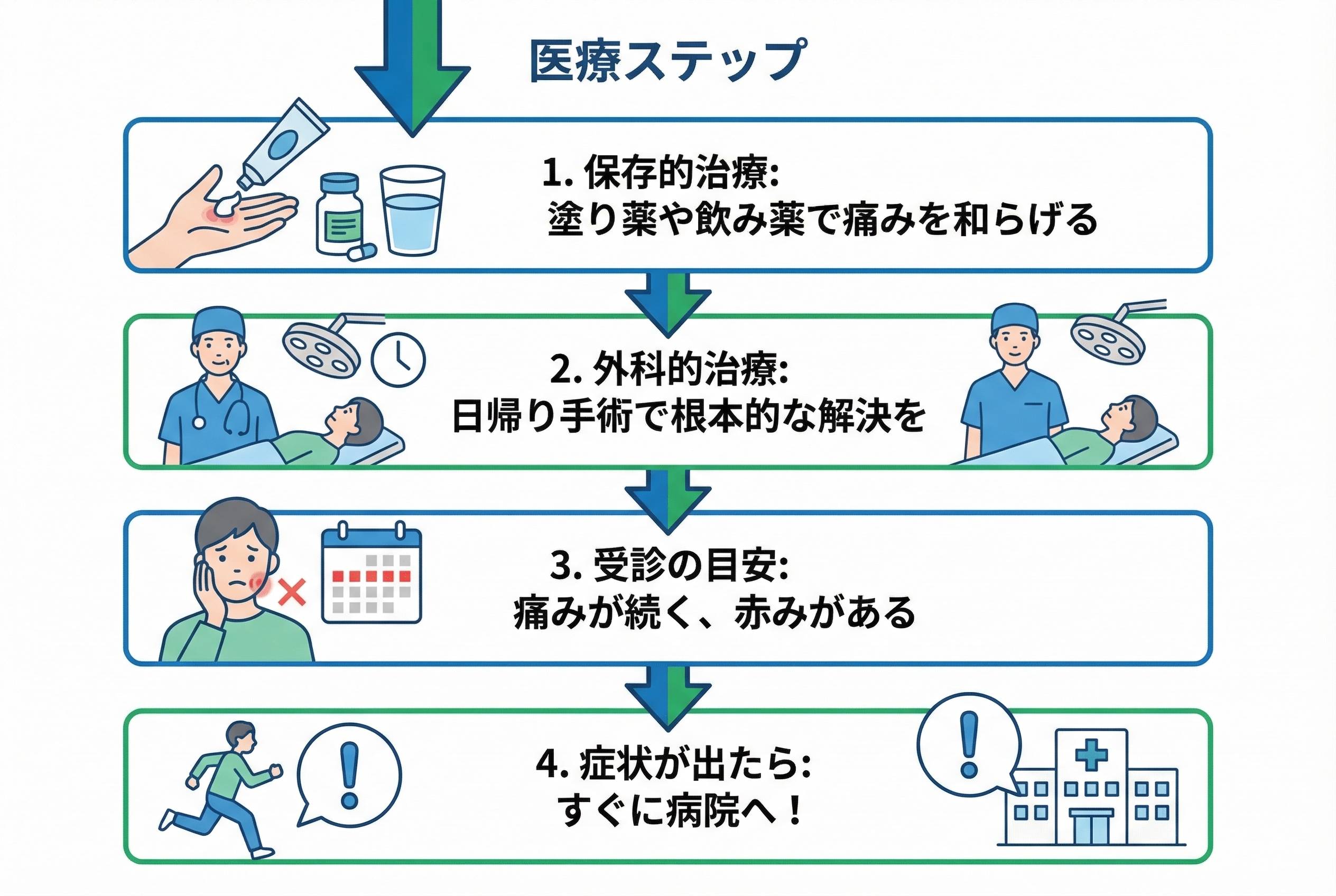 医療ステップ

1. 保存的治療:
塗り薬や飲み薬で痛みを和らげる

2. 外科的治療:
日帰り手術で根本的な解決を

3. 受診の目安:
痛みが続く、赤みがある

4. 症状が出たら:
すぐに病院へ！