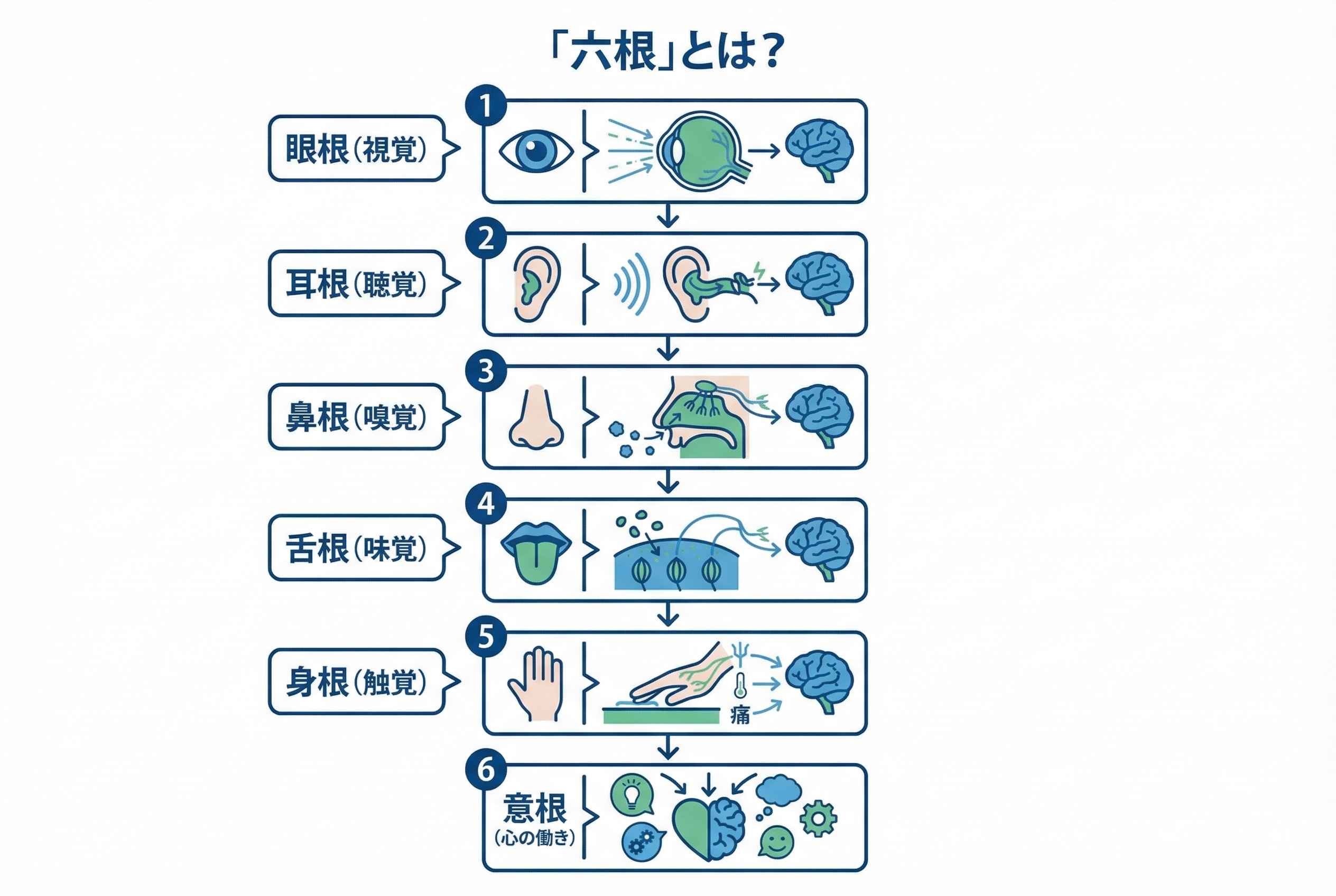 「六根」とは?

1
眼根(視覚)

2
耳根(聴覚)

3
鼻根(嗅覚)

4
舌根(味覚)

5
身根(触覚)
痛

6
意根
(心の働き)