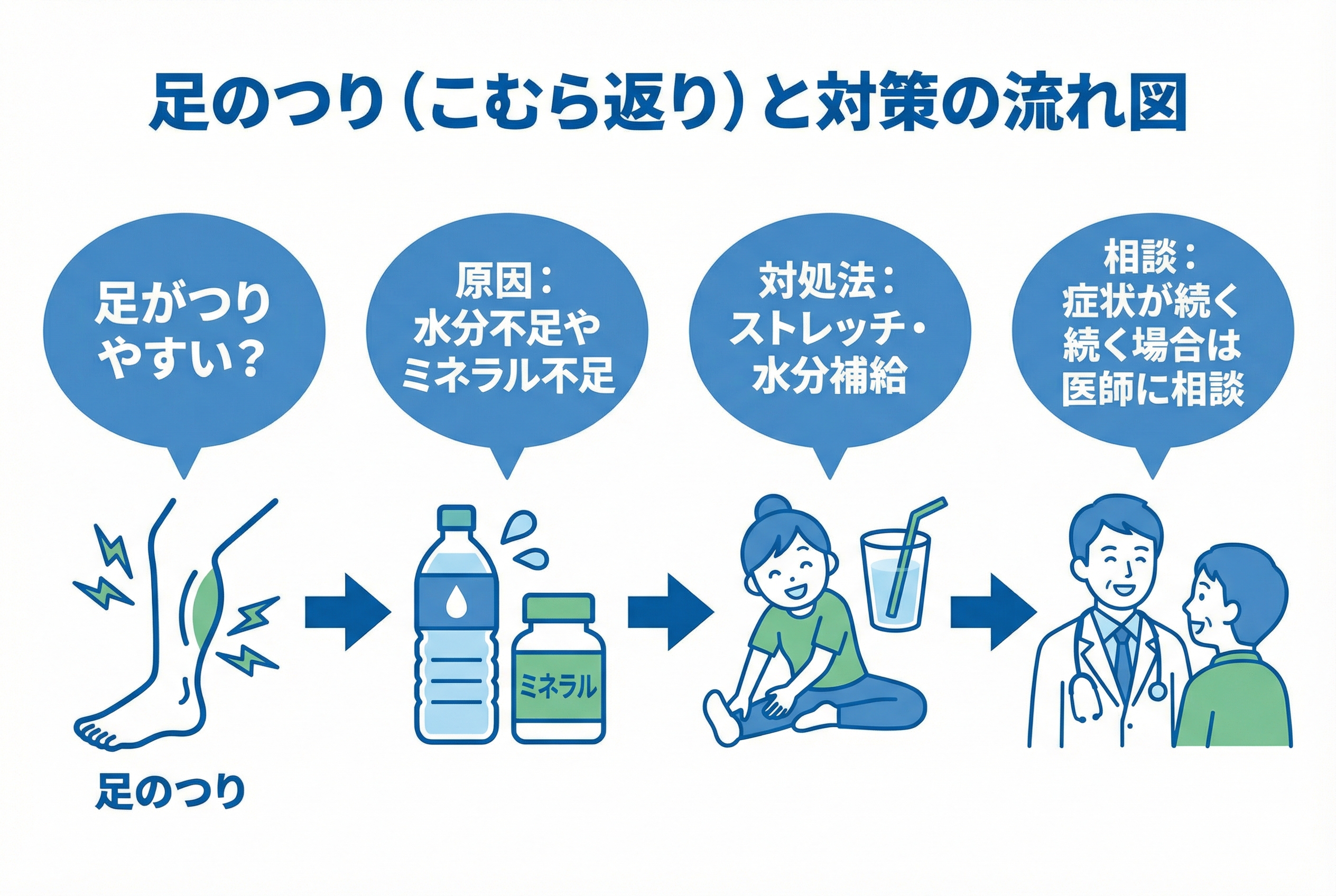 足のつり（こむら返り）と対策の流れ図

足がつりやすい？

原因：水分不足やミネラル不足

対処法：ストレッチ・水分補給

相談：症状が続く続く場合は医師に相談

ミネラル

足のつり