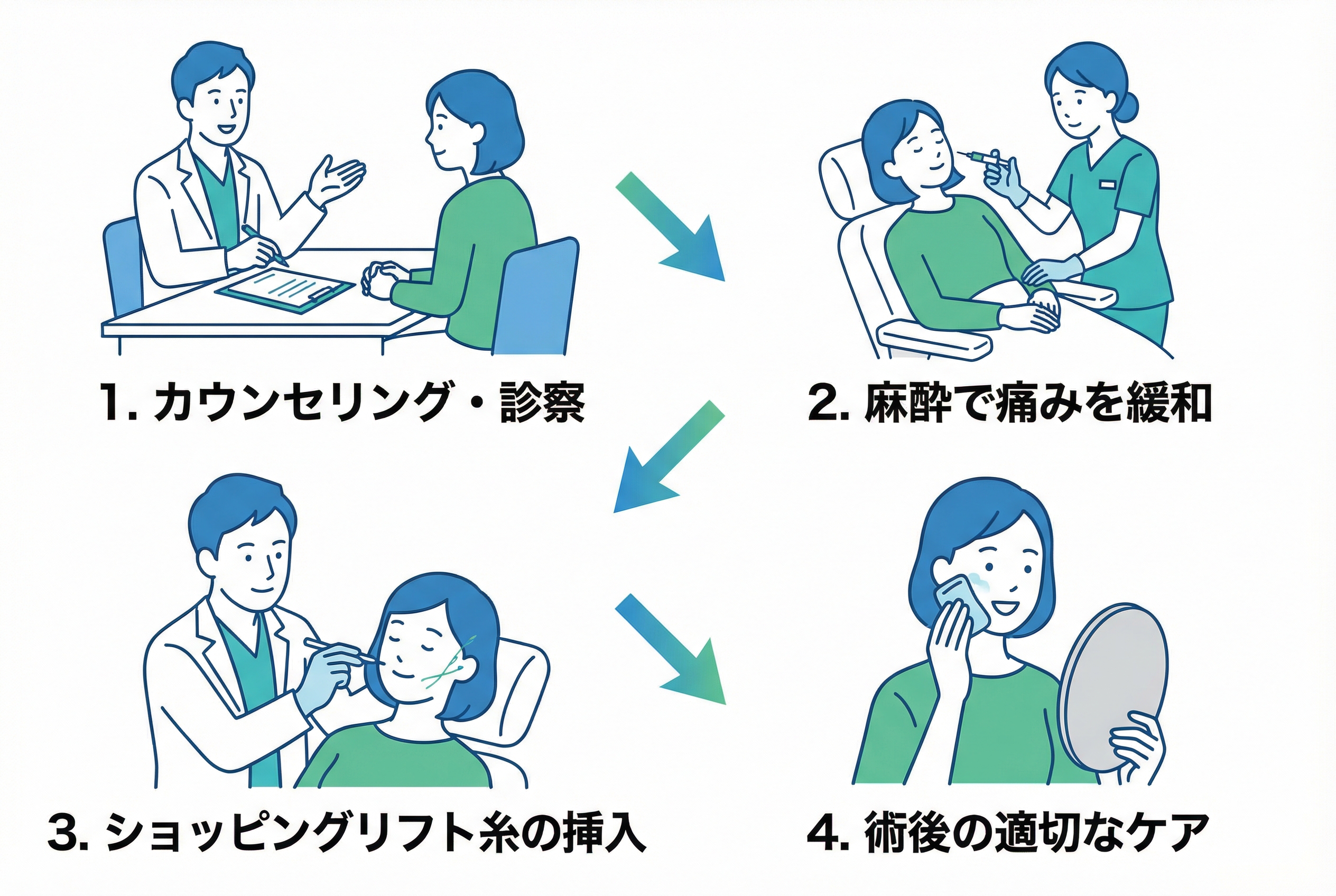 1. カウンセリング・診察

2. 麻酔で痛みを緩和

3. ショッピングリフト糸の挿入

4. 術後の適切なケア