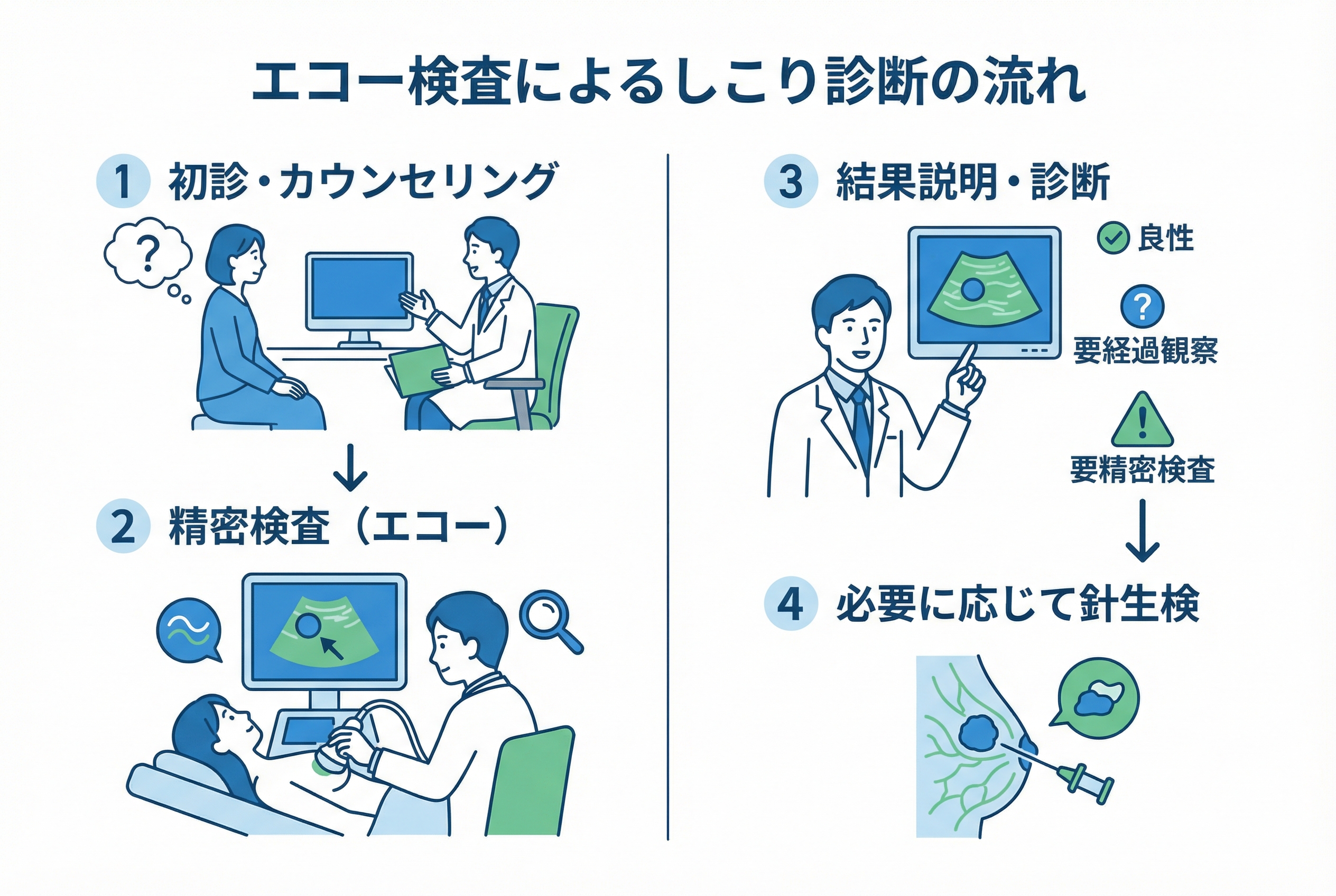 エコー検査によるしこり診断の流れ

1 初診・カウンセリング

?

2 精密検査（エコー）

3 結果説明・診断

良性

?

要経過観察

!

要精密検査

4 必要に応じて針生検