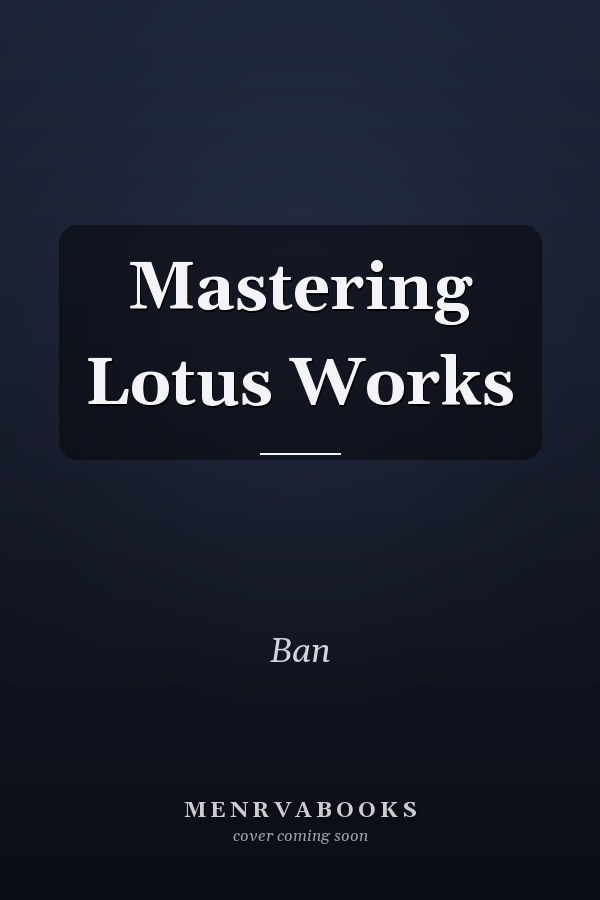 Mastering Lotus Works

Ban

MENRVABOOKS
cover coming soon