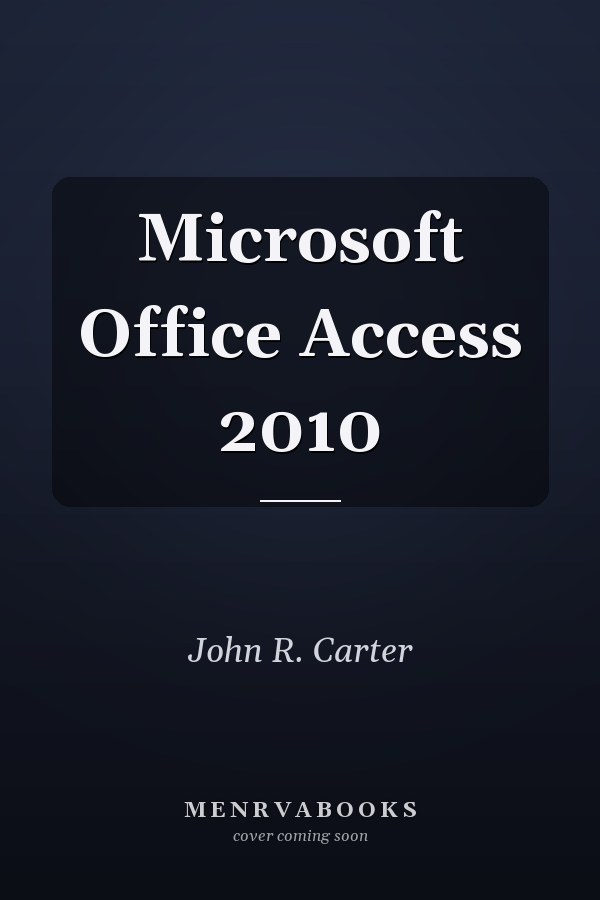 Microsoft Office Access 2010

John R. Carter

MENRVABOOKS
cover coming soon