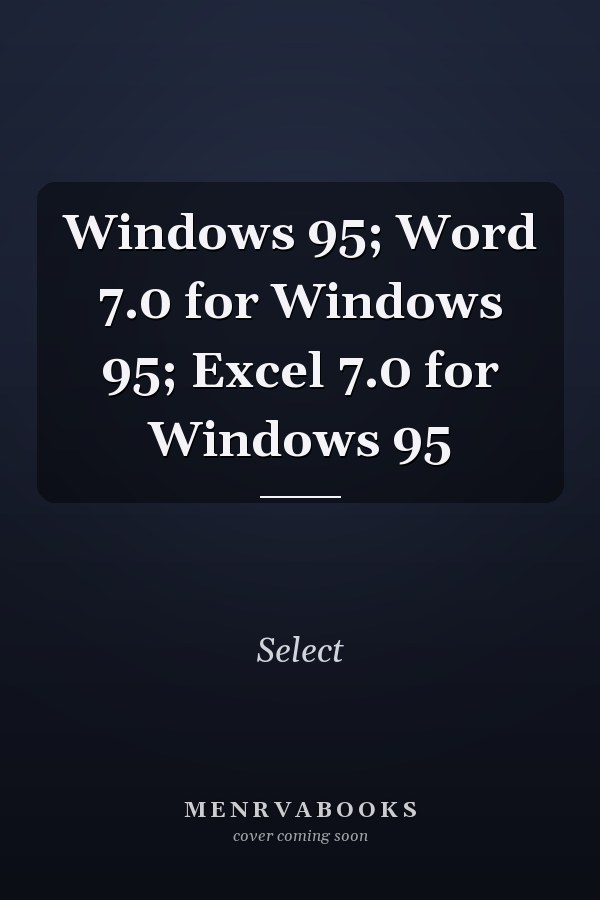 Windows 95; Word 7.0 for Windows 95; Excel 7.0 for Windows 95

Select

MENRVABOOKS
cover coming soon