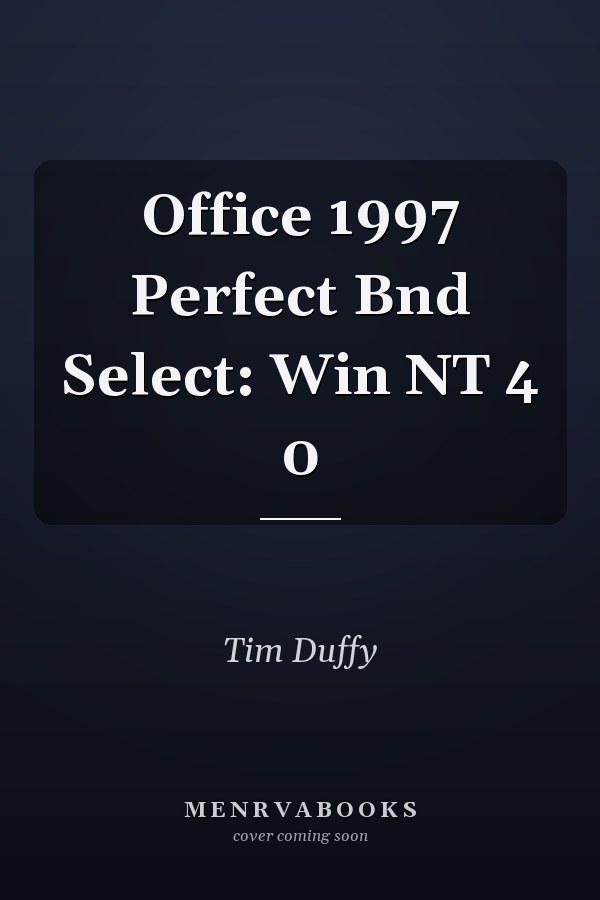 Office 1997 Perfect Bnd Select: Win NT 4 0

Tim Duffy

MENRVABOOKS
cover coming soon