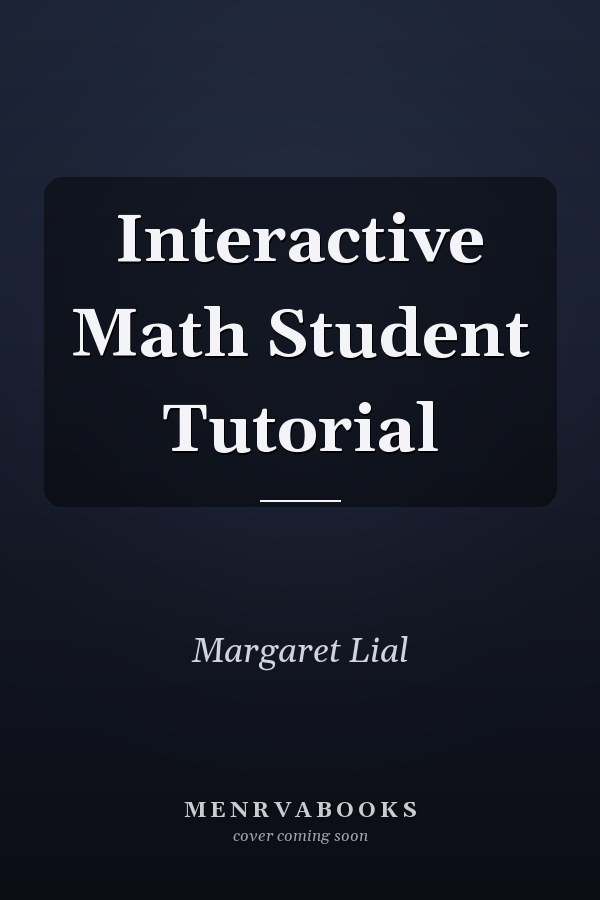 Interactive Math Student Tutorial

Margaret Lial

MENRVABOOKS
cover coming soon