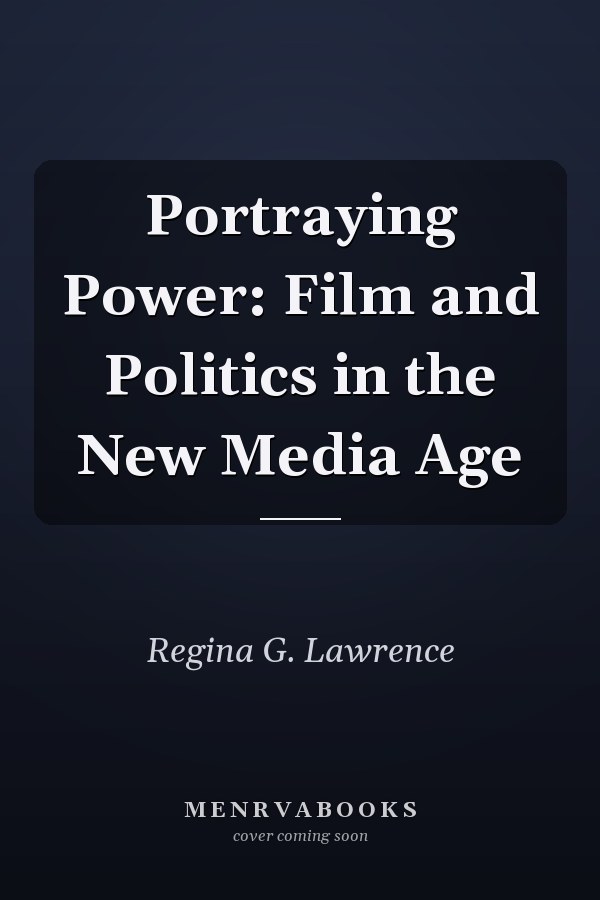 Portraying Power: Film and Politics in the New Media Age

Regina G. Lawrence

MENRVABOOKS
cover coming soon