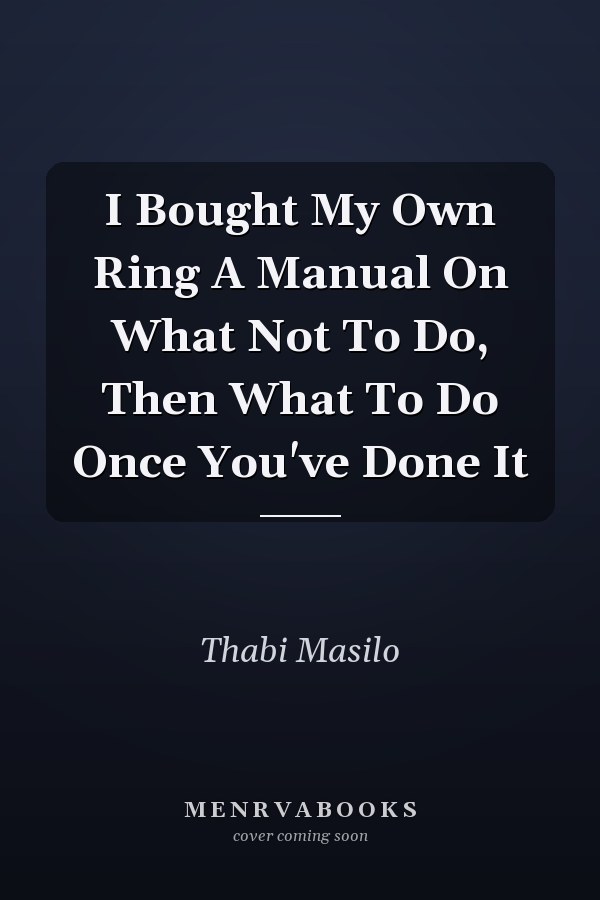 I Bought My Own Ring A Manual On What Not To Do, Then What To Do Once You've Done It

Thabi Masilo

MENRVABOOKS
cover coming soon