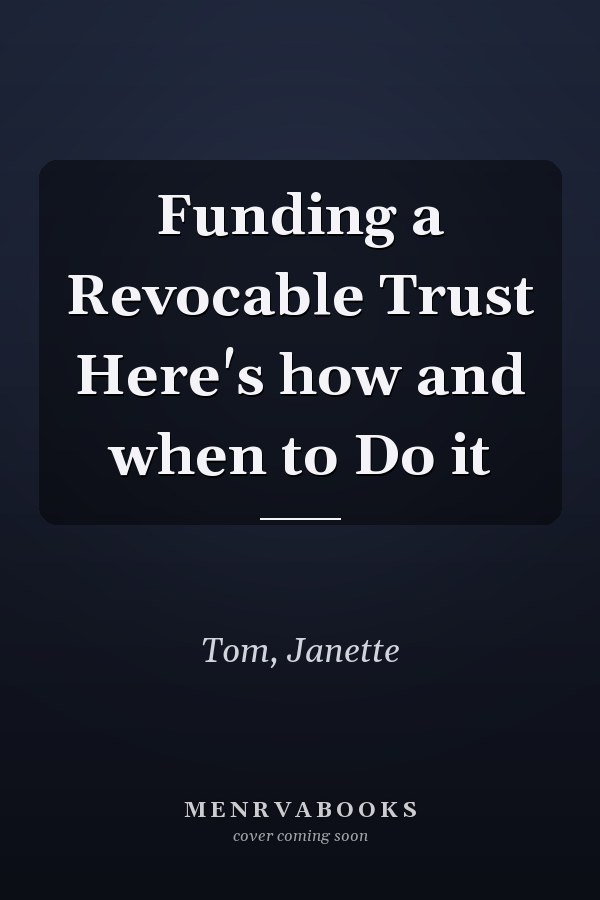 Funding a Revocable Trust Here's how and when to Do it

Tom, Janette

MENRVABOOKS
cover coming soon