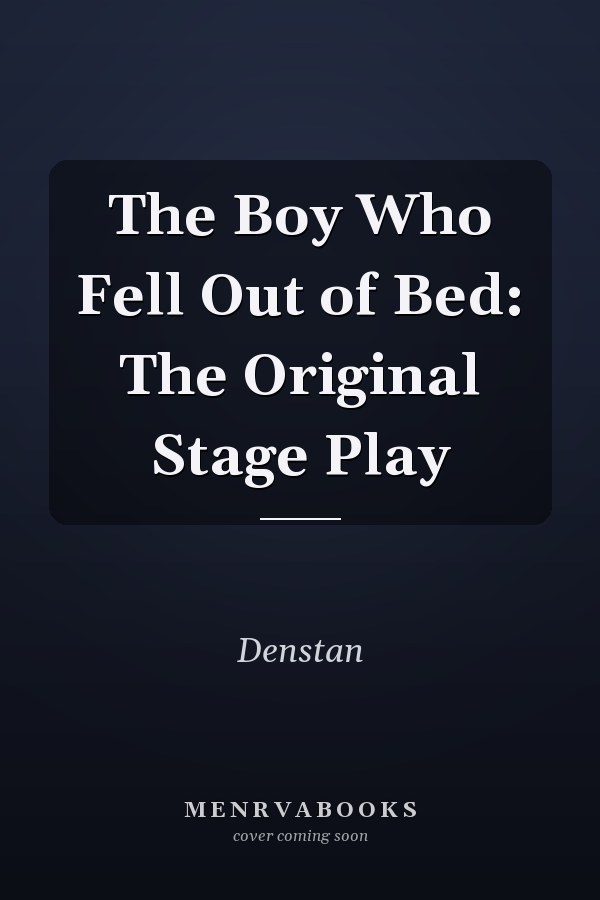 The Boy Who Fell Out of Bed: The Original Stage Play

Denstan

MENRVABOOKS
cover coming soon