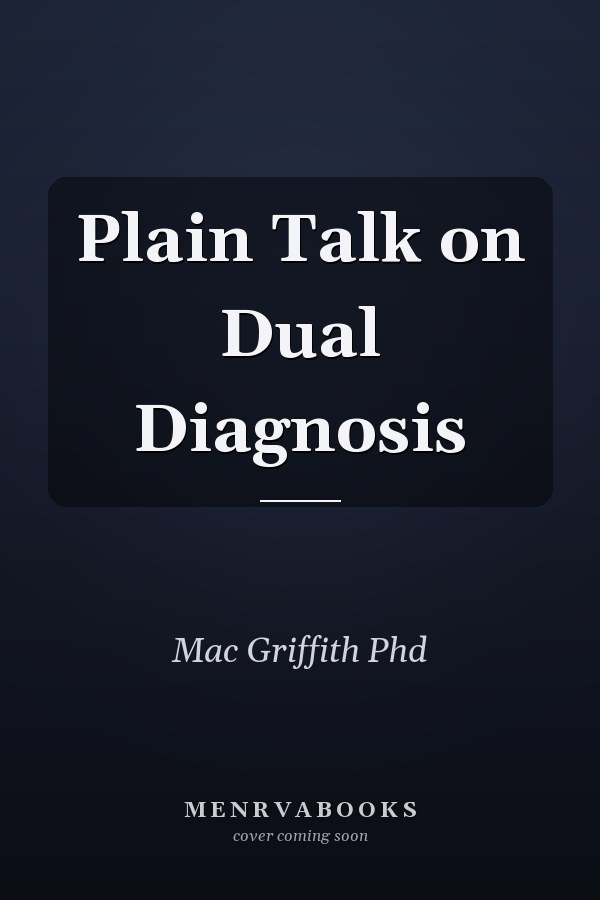 Plain Talk on Dual Diagnosis

Mac Griffith Phd

MENRVABOOKS
cover coming soon