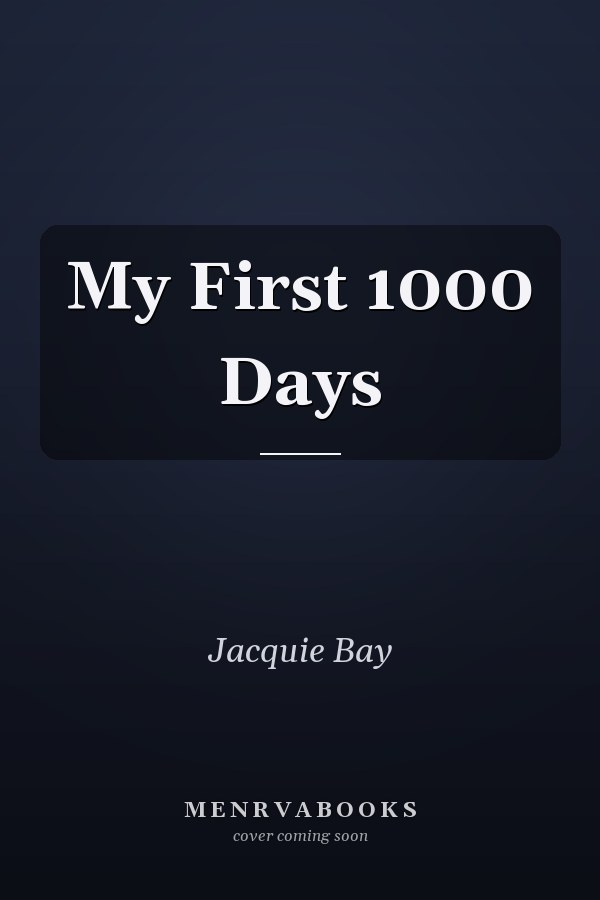 My First 1000 Days

Jacquie Bay

MENRVABOOKS
cover coming soon