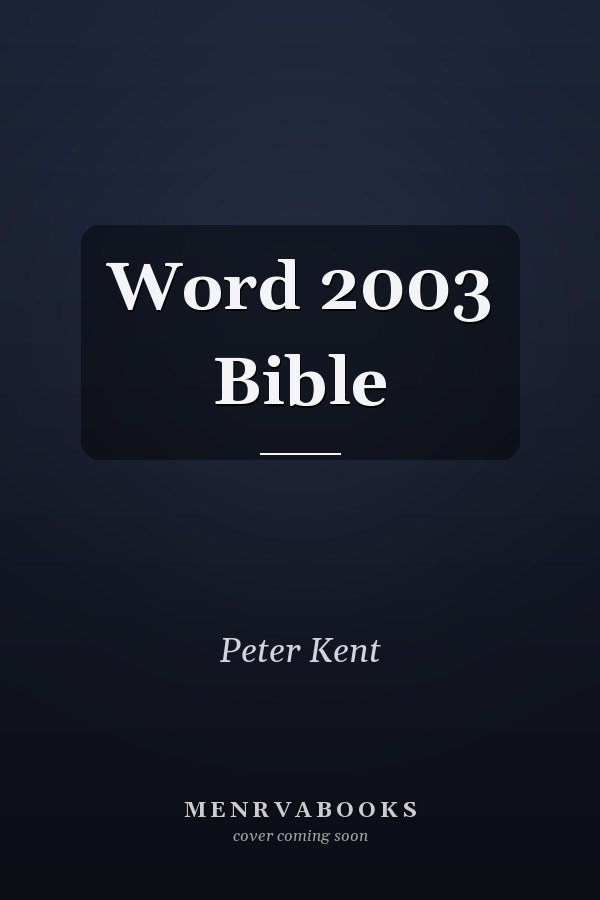 Word 2003 Bible

Peter Kent

MENRVABOOKS
cover coming soon