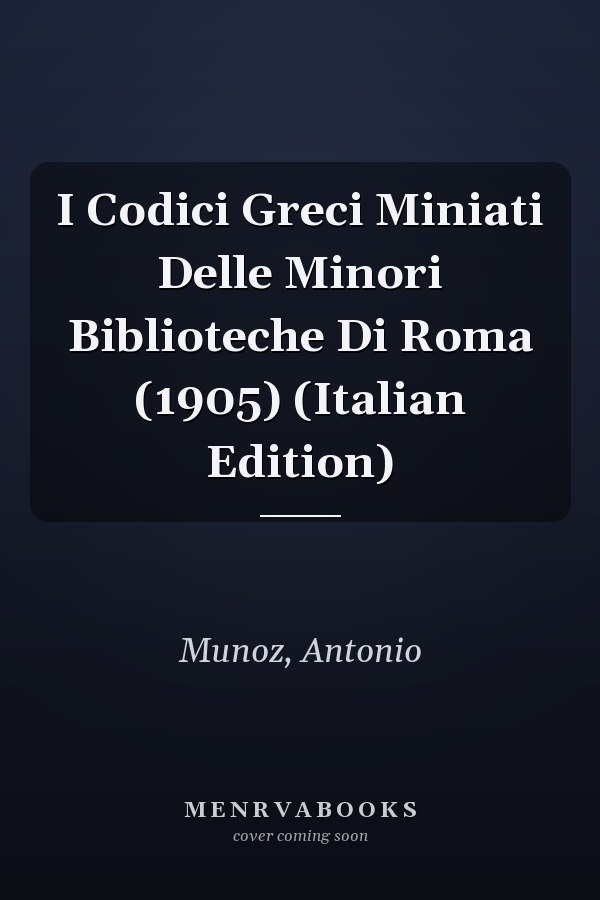 I Codici Greci Miniati Delle Minori Biblioteche Di Roma (1905) (Italian Edition)

Munoz, Antonio

MENRVABOOKS
cover coming soon