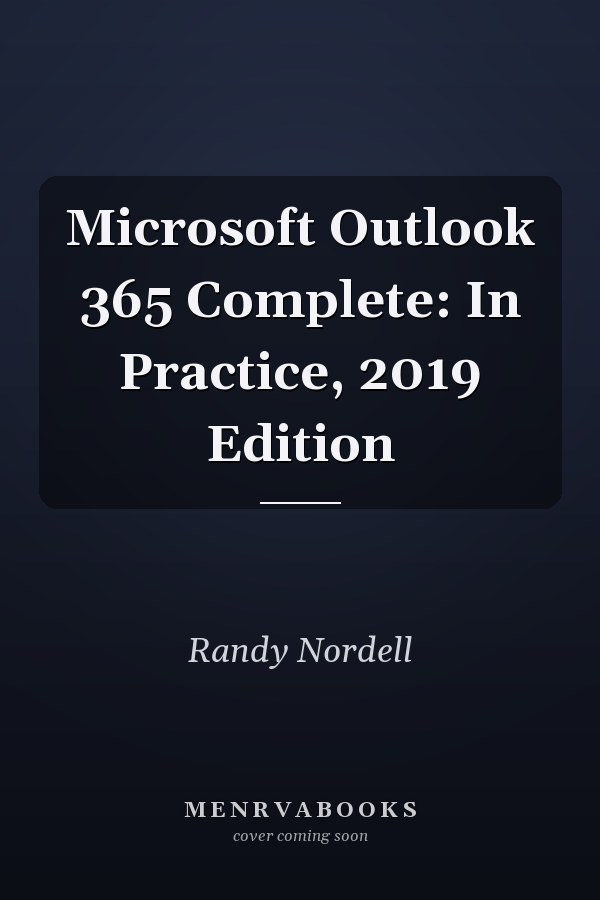 Microsoft Outlook 365 Complete: In Practice, 2019 Edition

Randy Nordell

MENRVABOOKS
cover coming soon